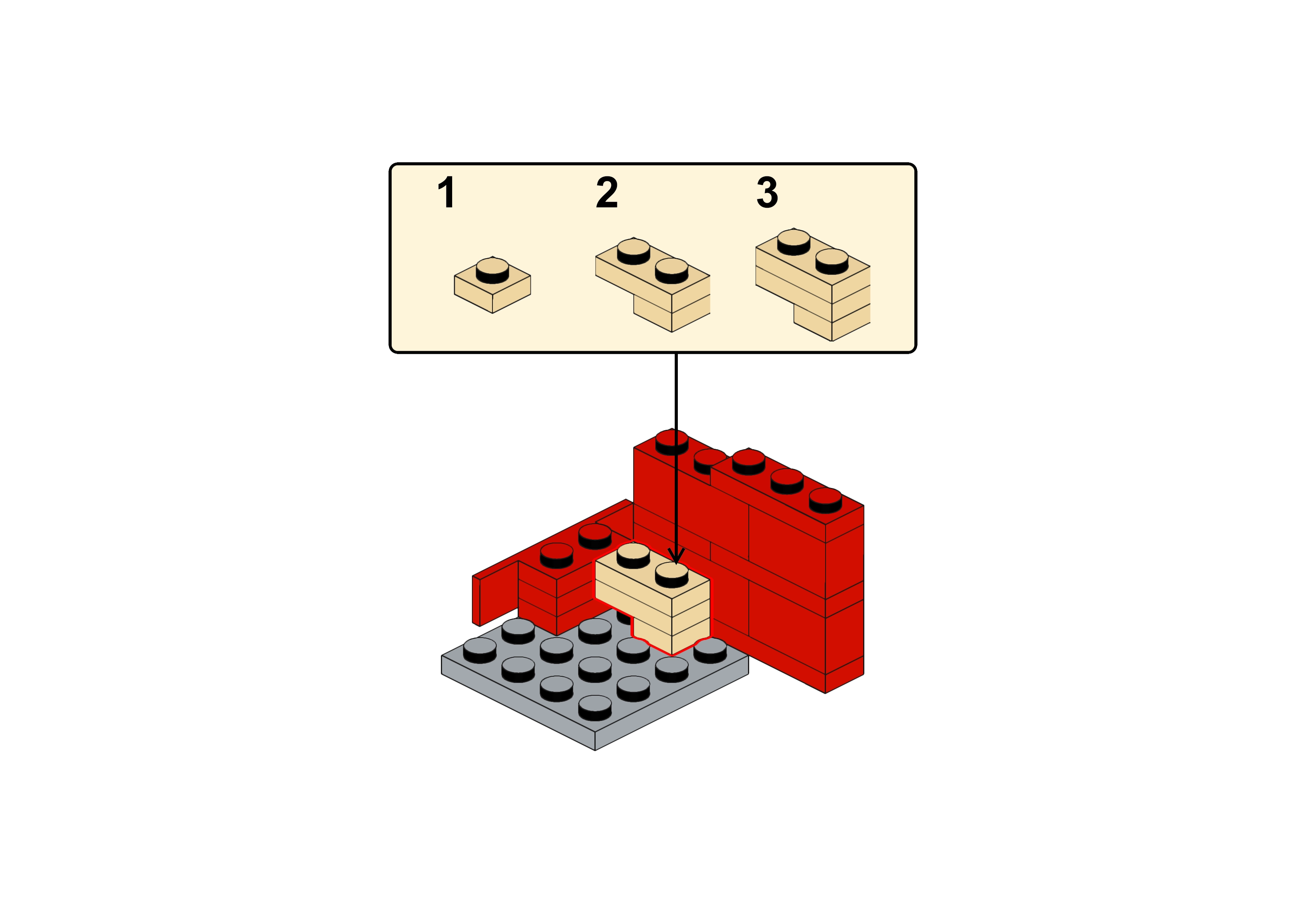 1 2 3