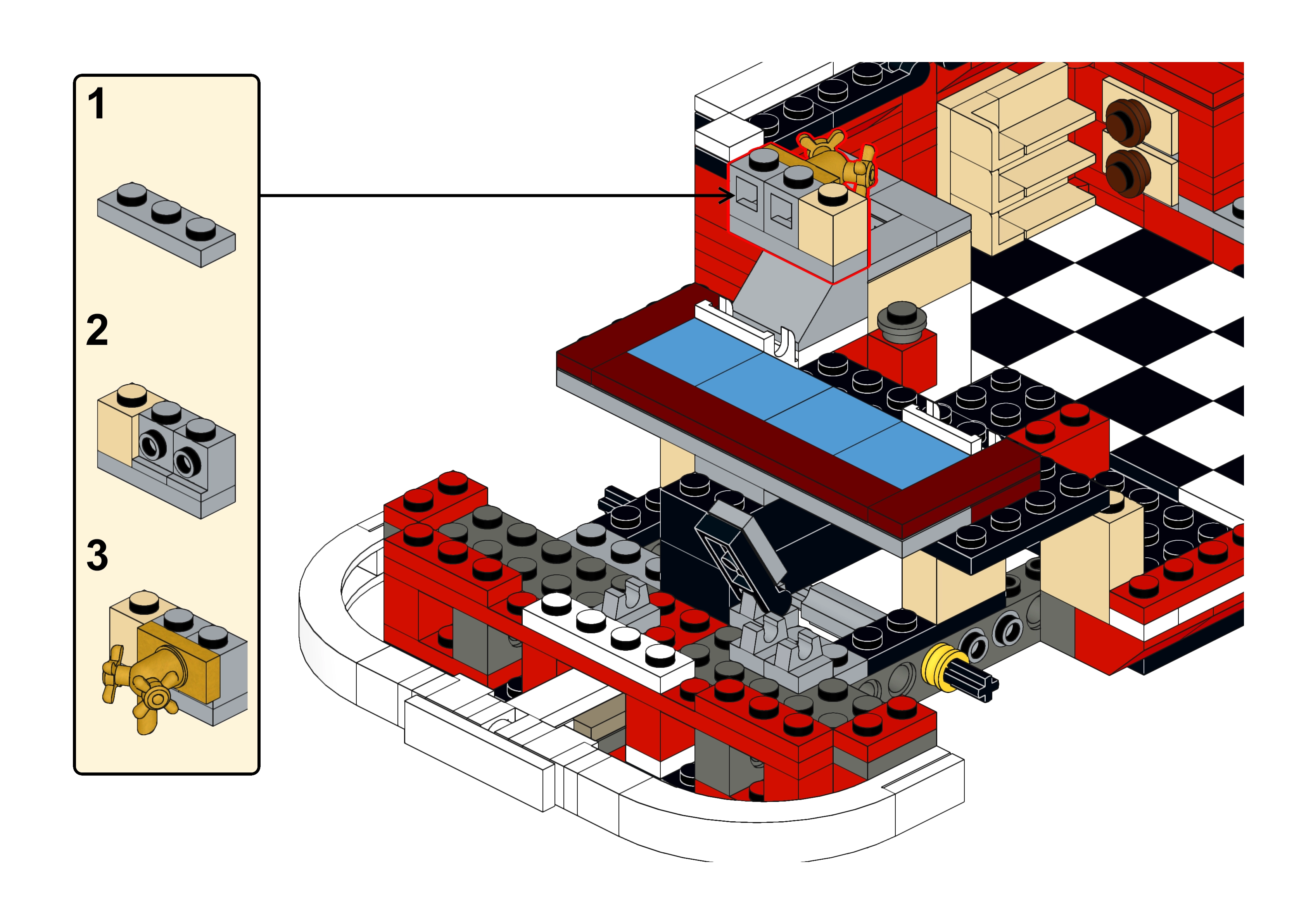 1

2

3