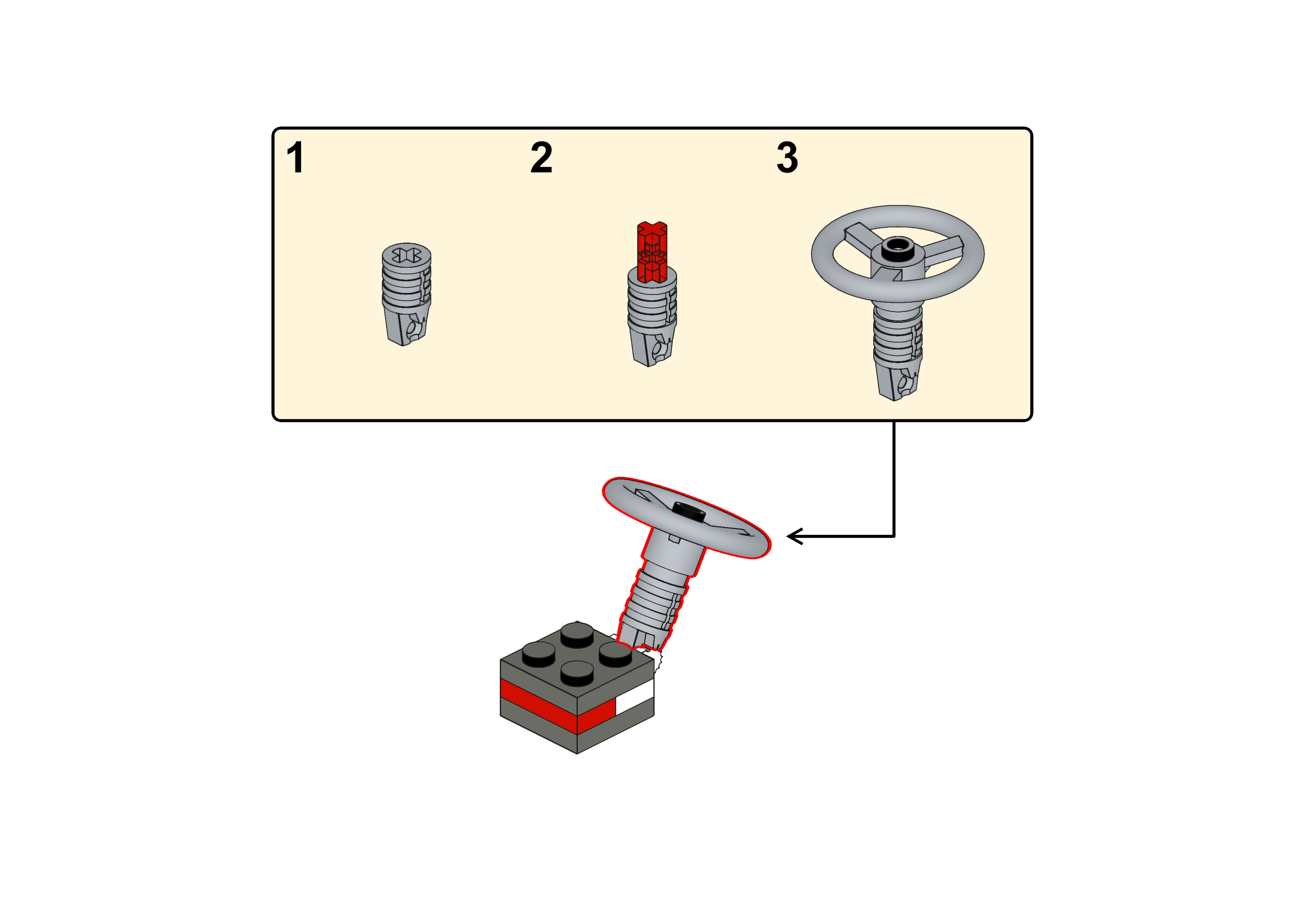 1

2

3