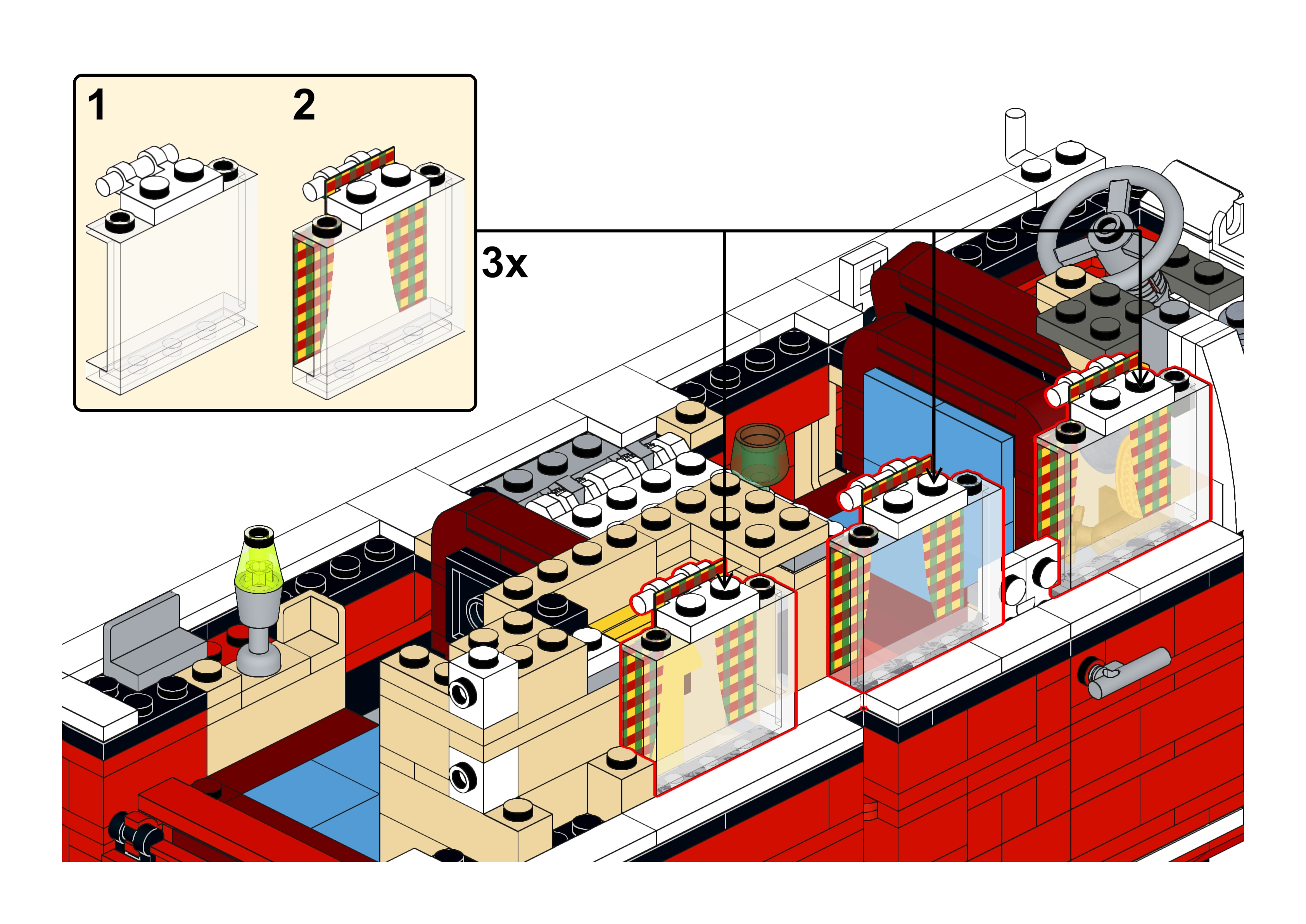 1 2

3x