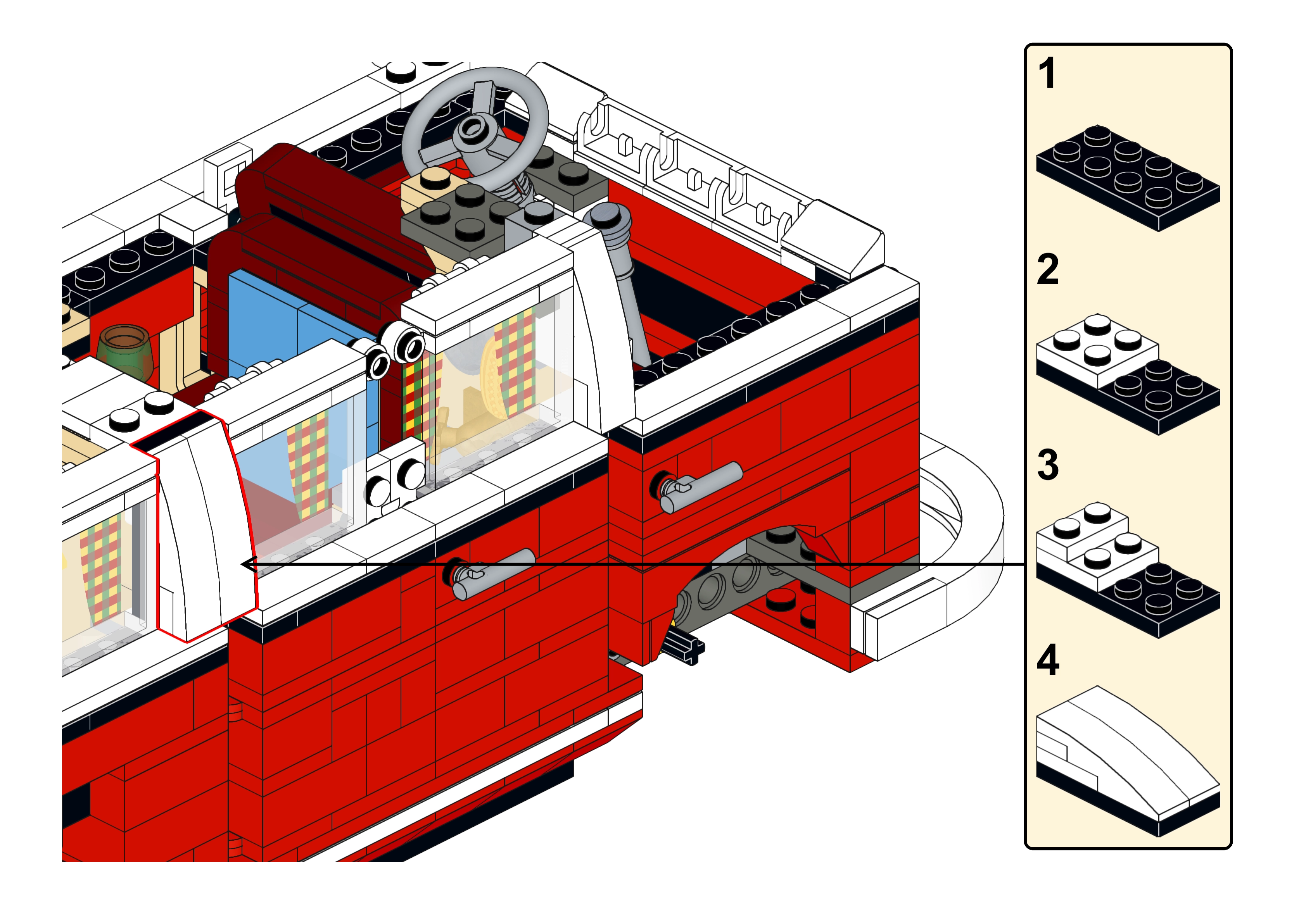 1

2

3

4