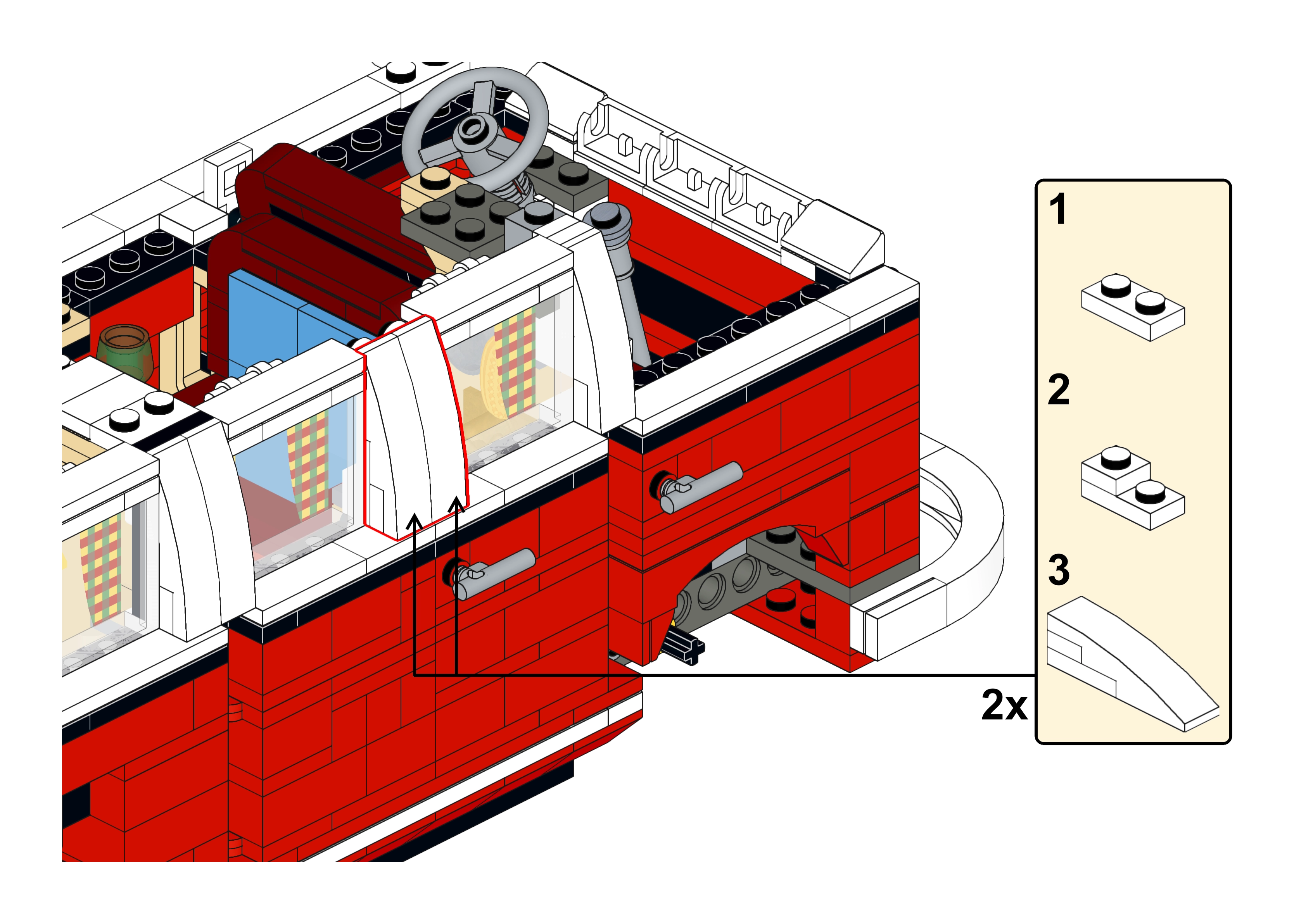 1

2

3

2x