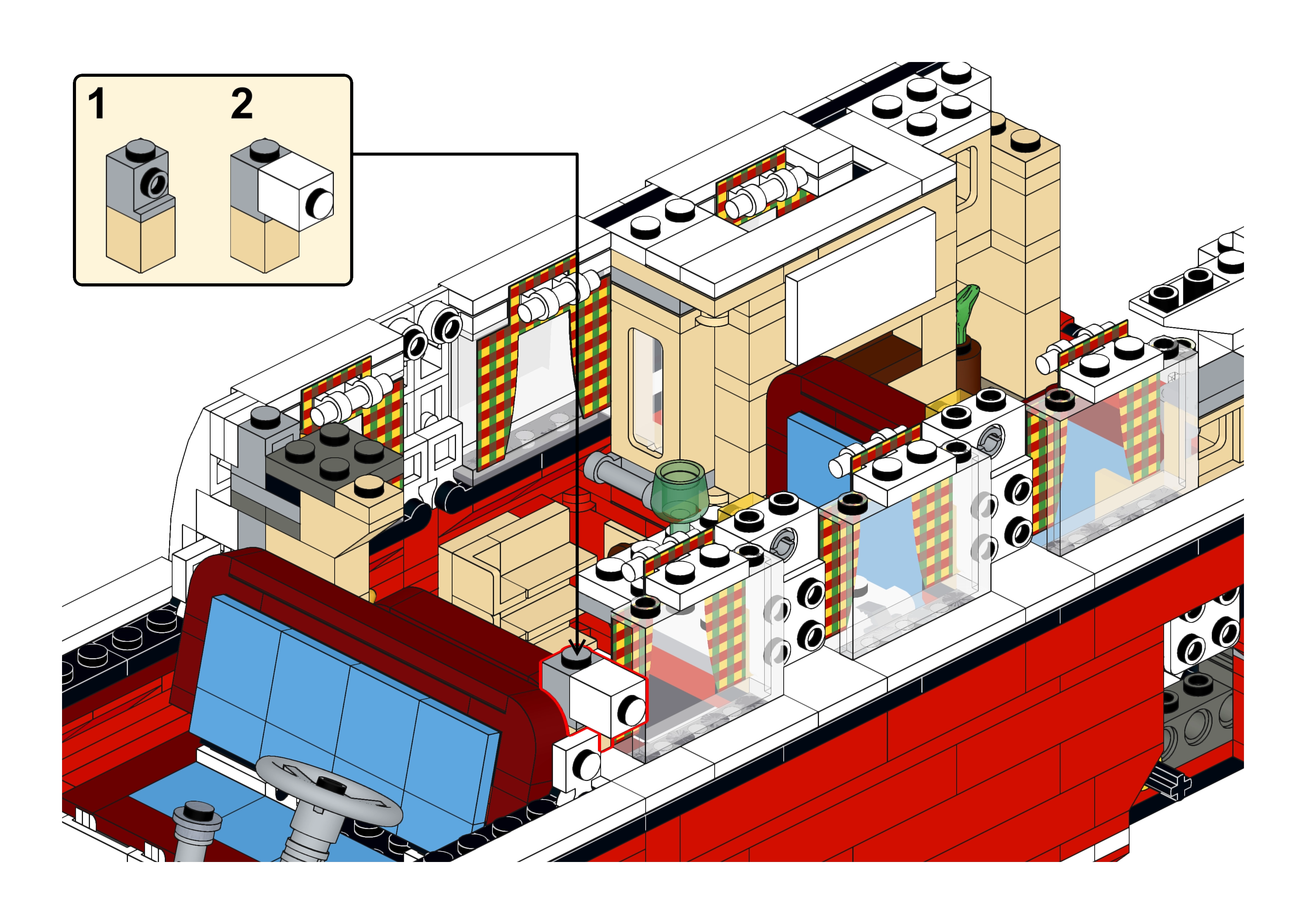 1 2