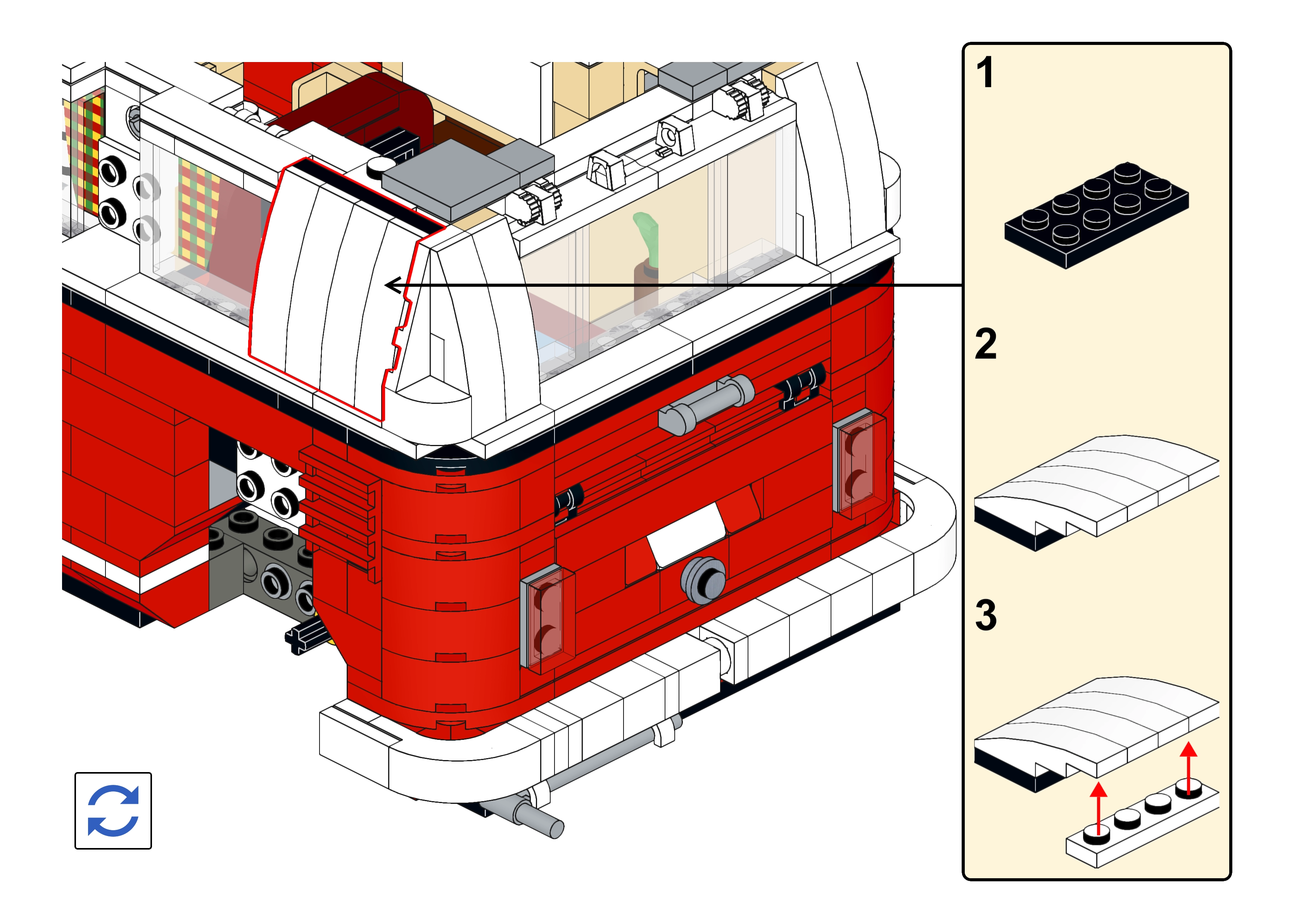 1

2

3