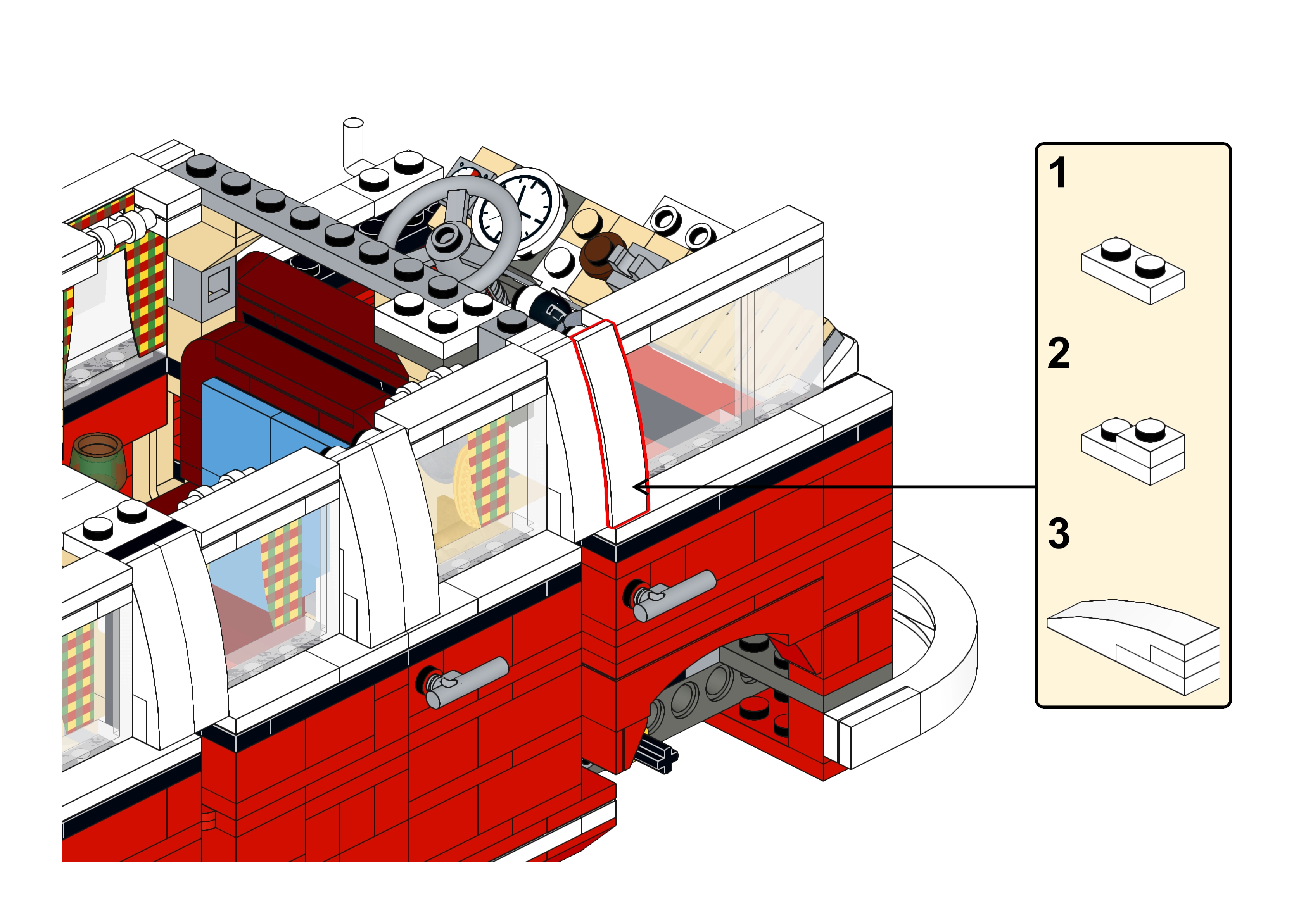 1

2

3