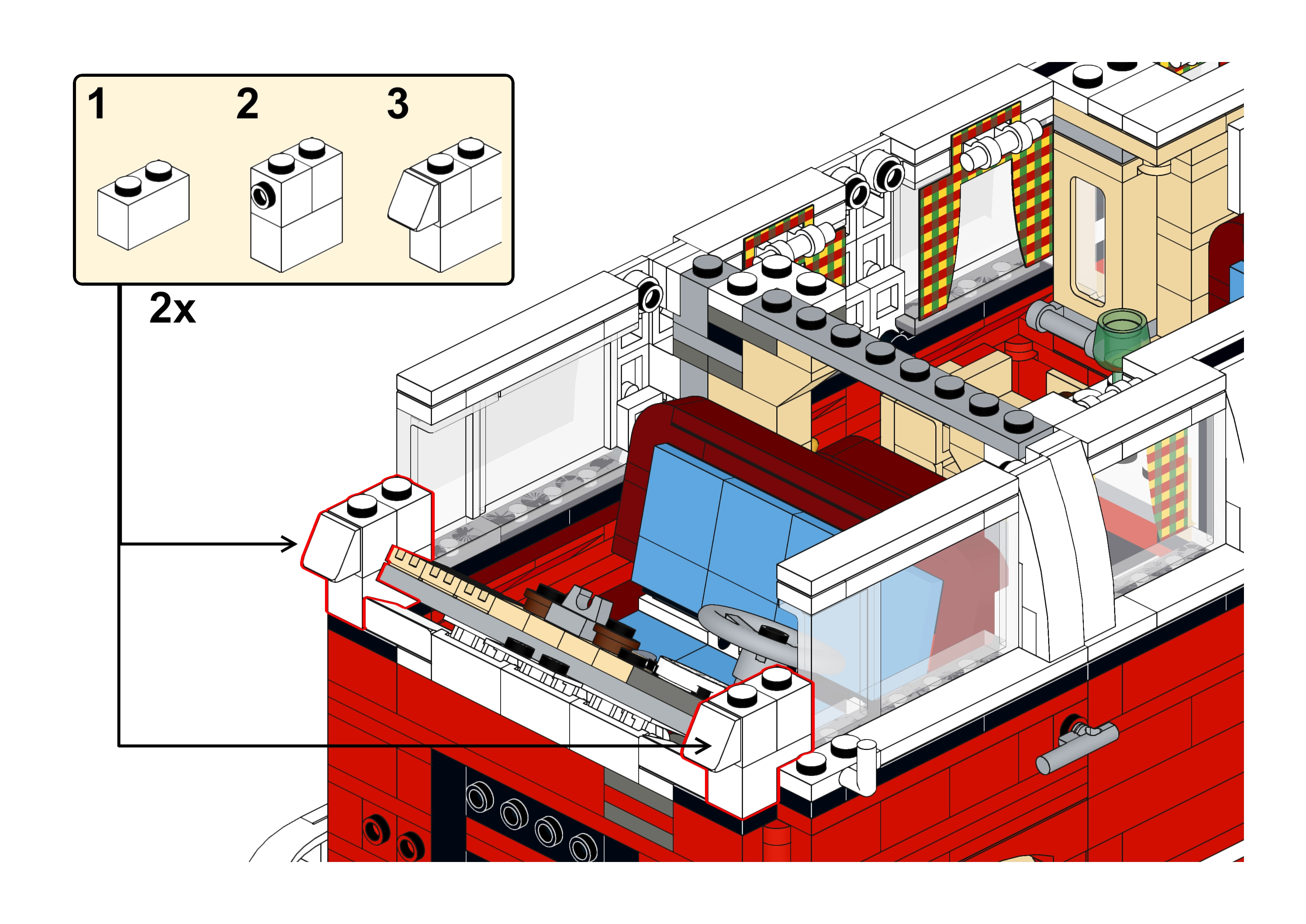 1 2 3

2x