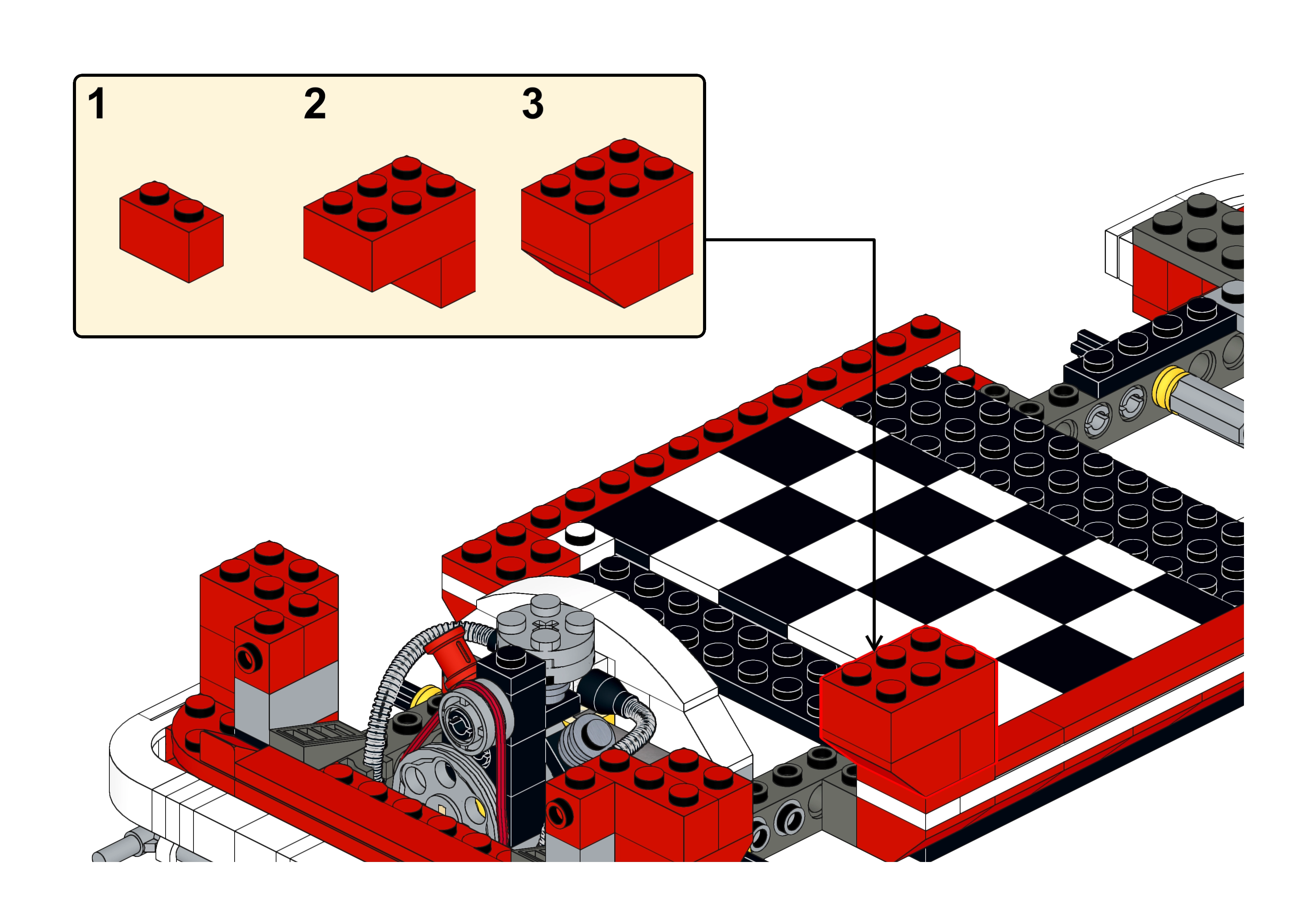 1
2
3