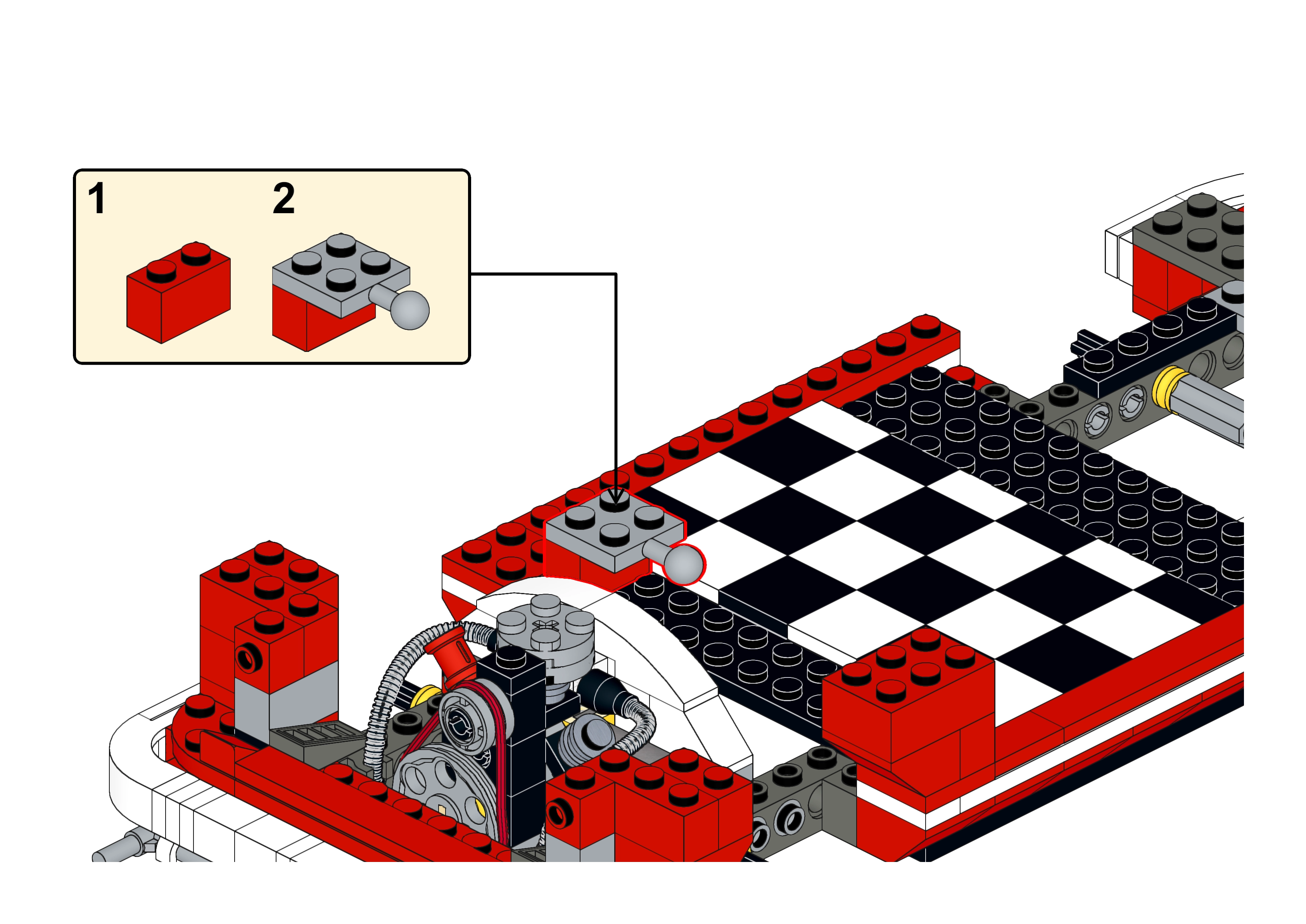 1

2