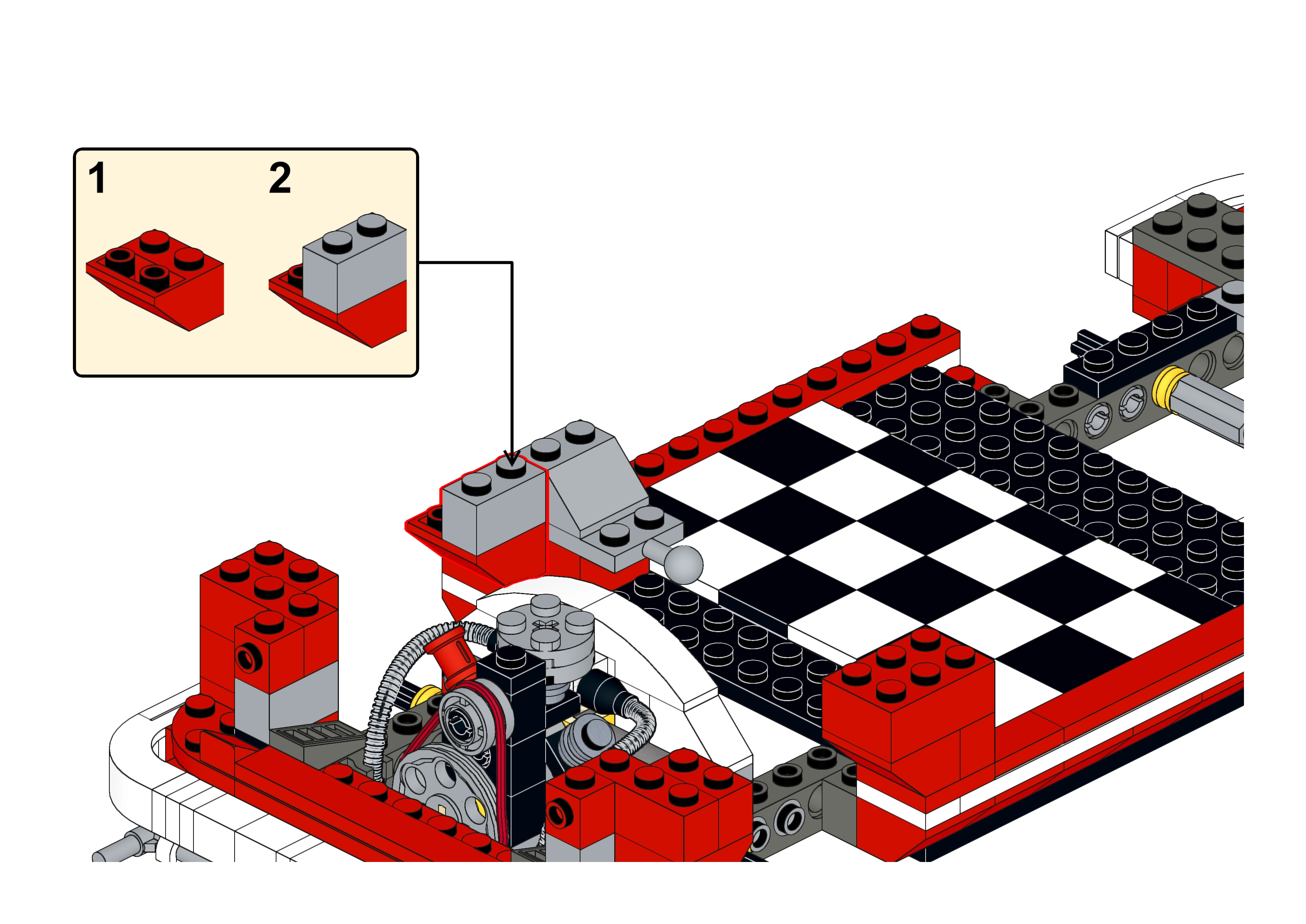 1 2