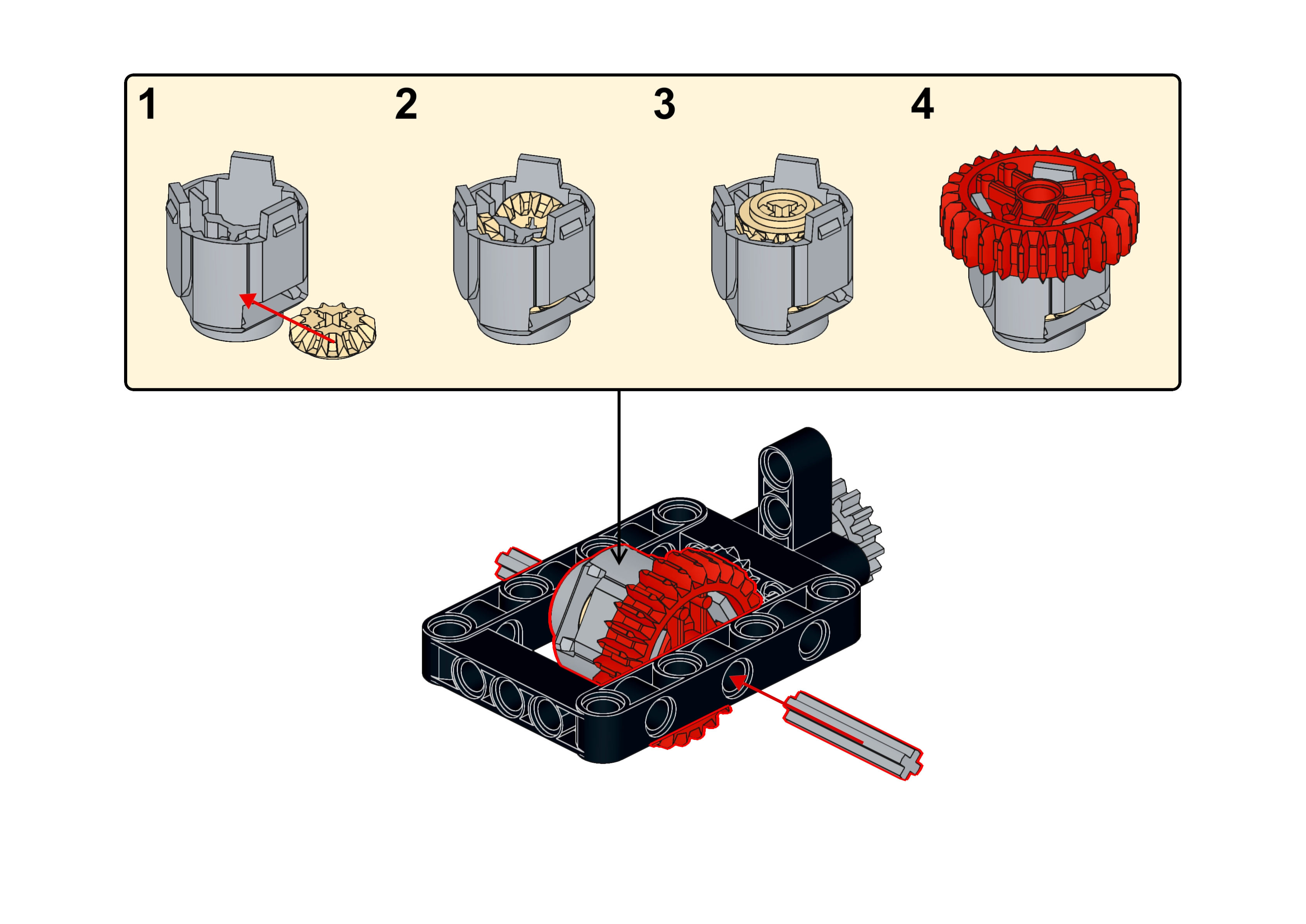 1

2

3

4