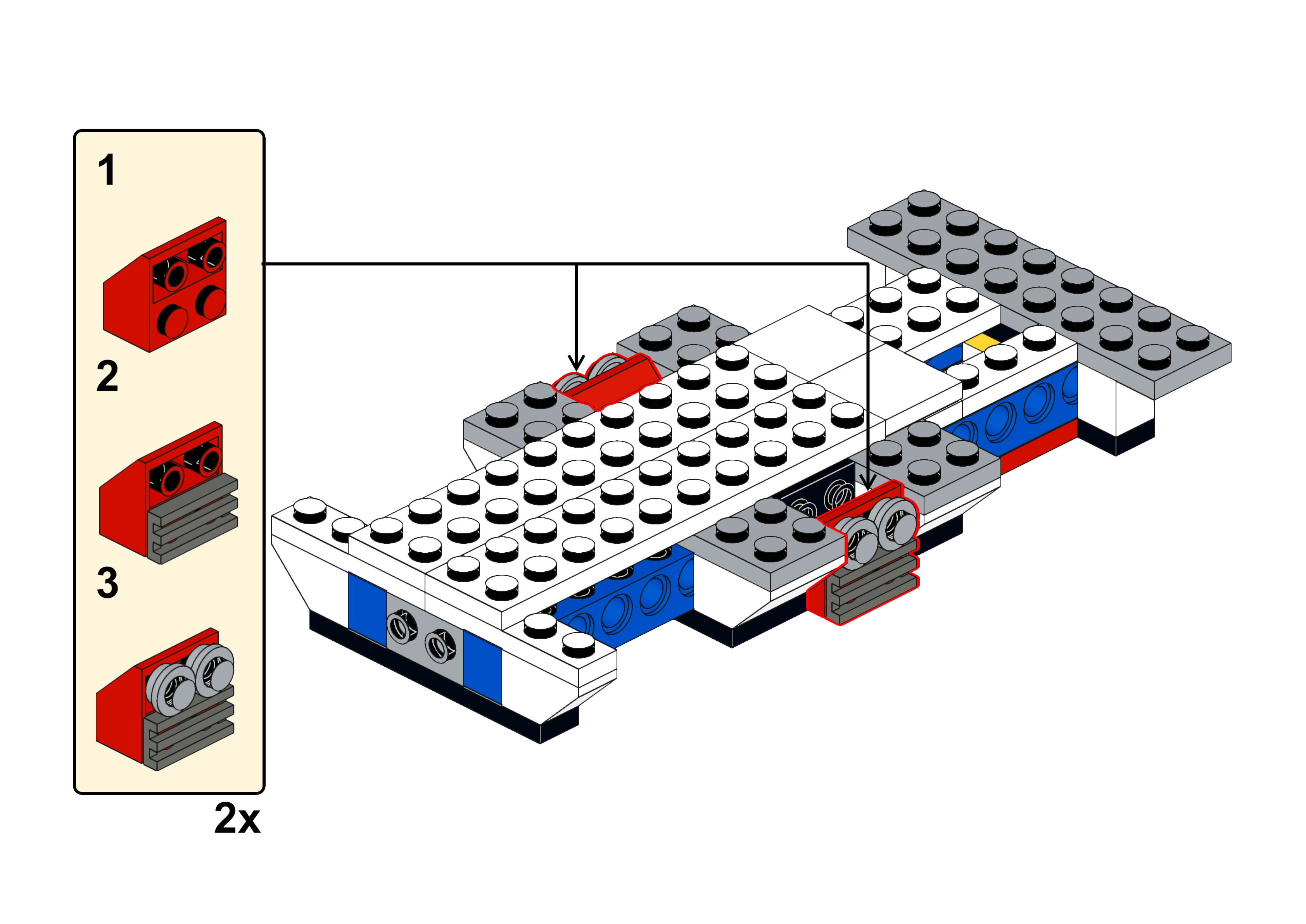 1

2

3

2x