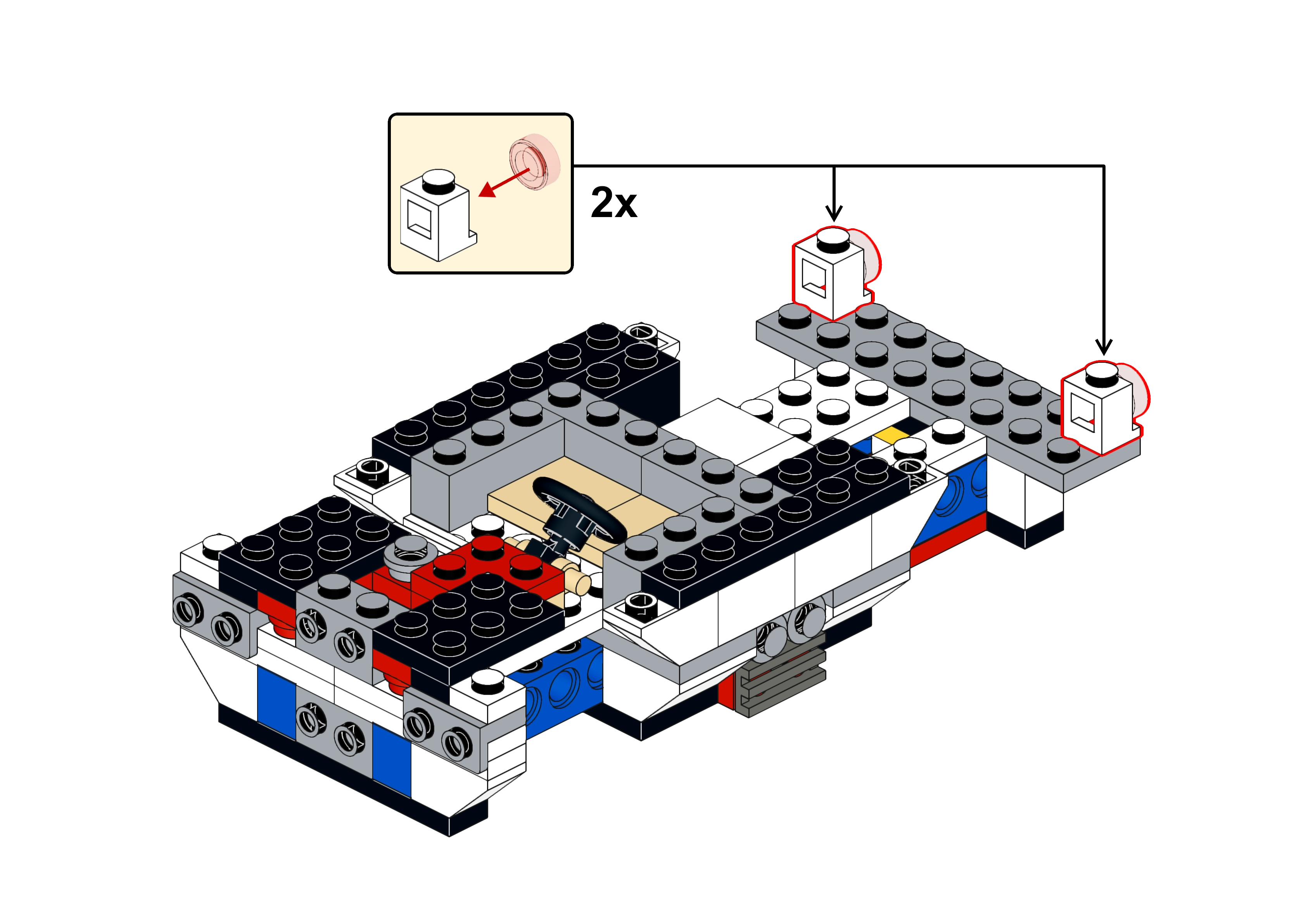 2x