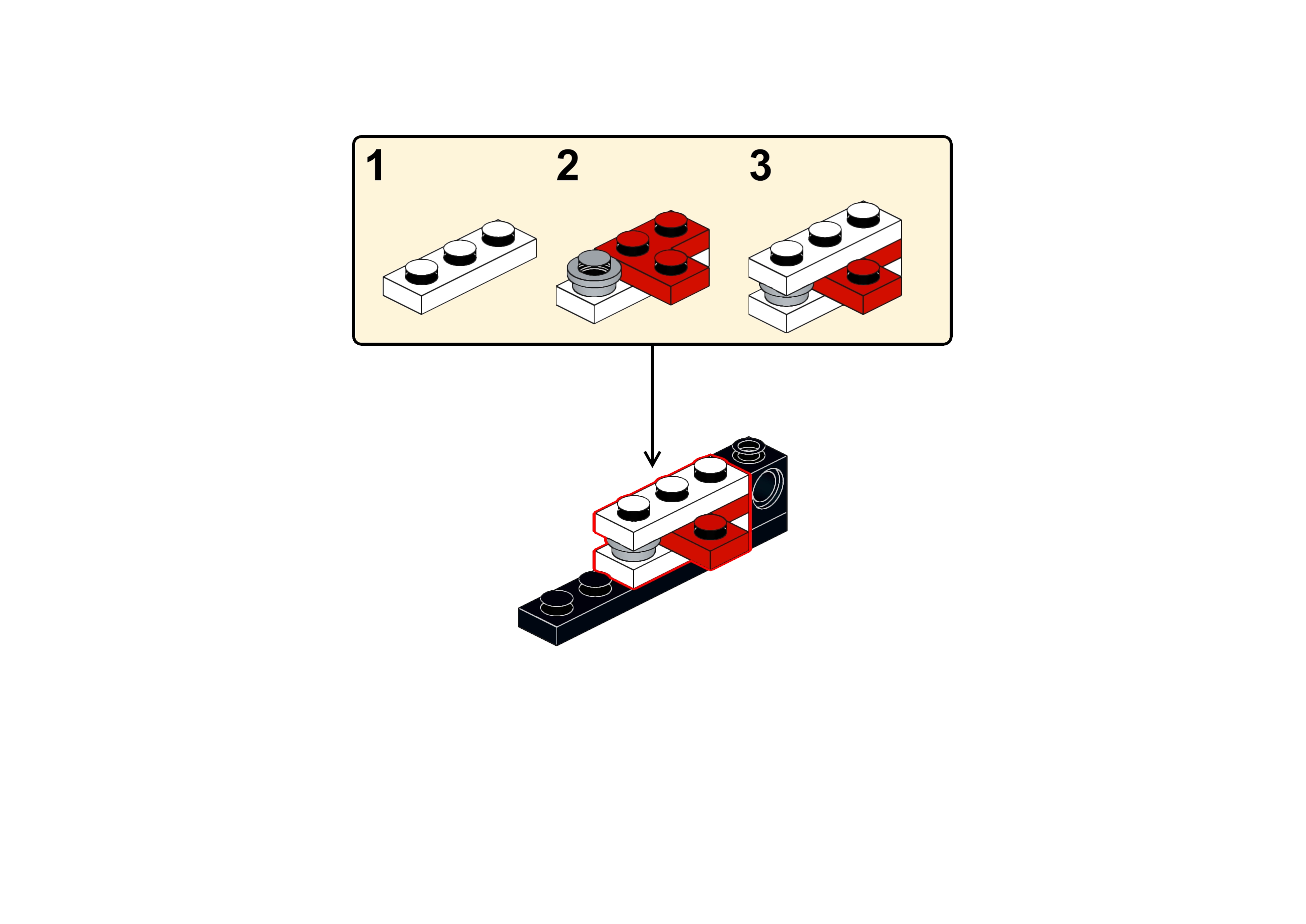 1 2 3