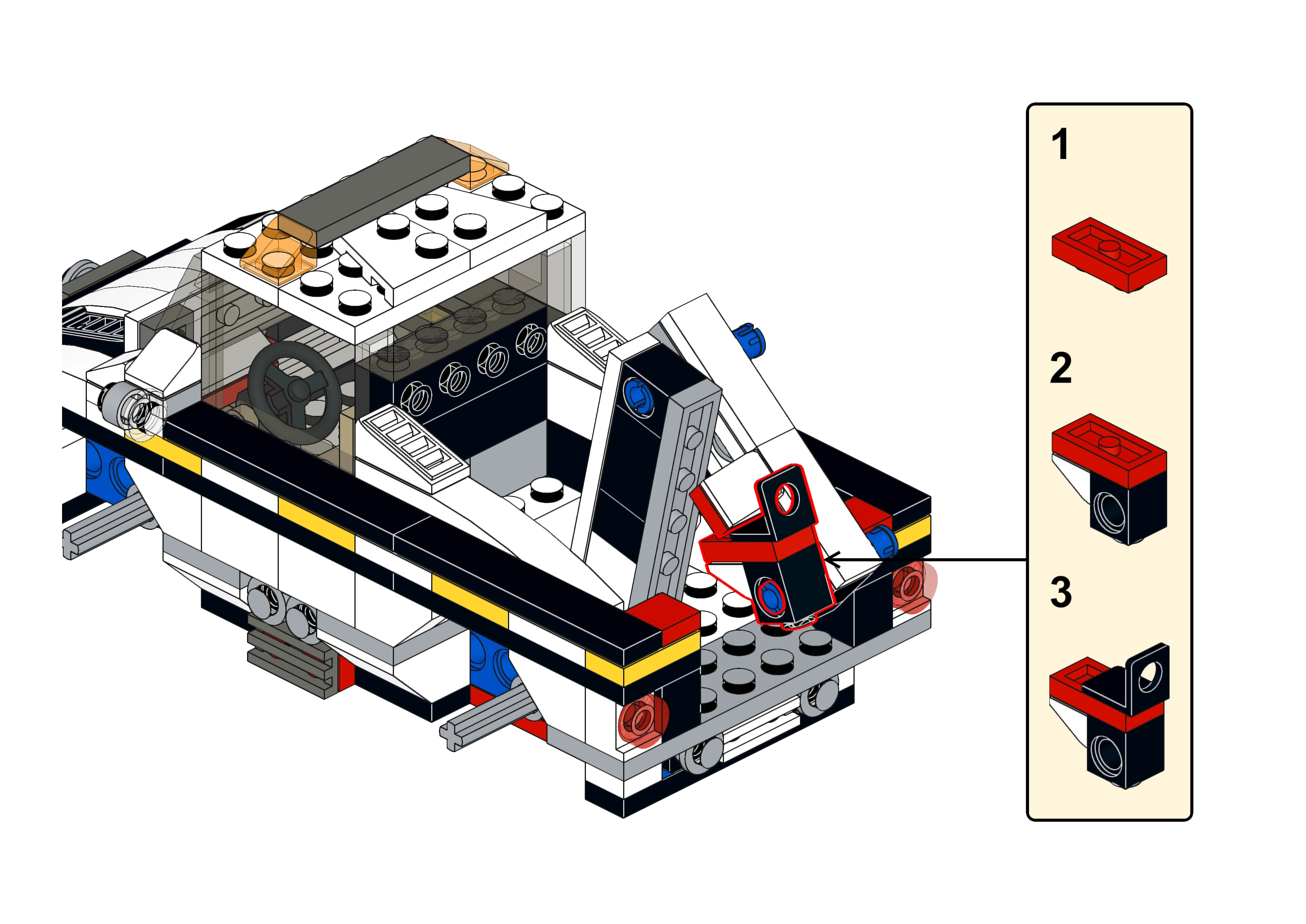 1

2

3