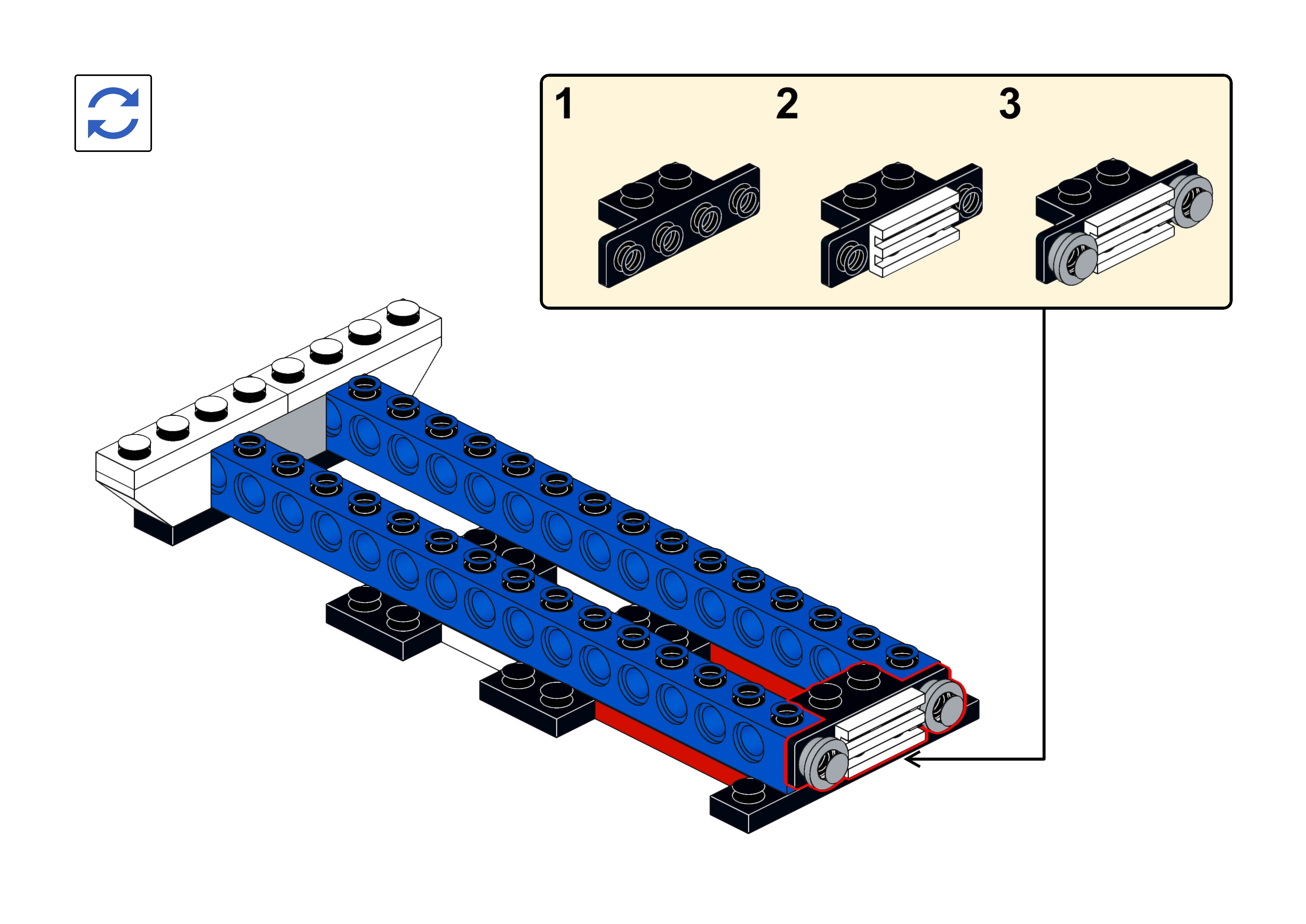 1
2
3