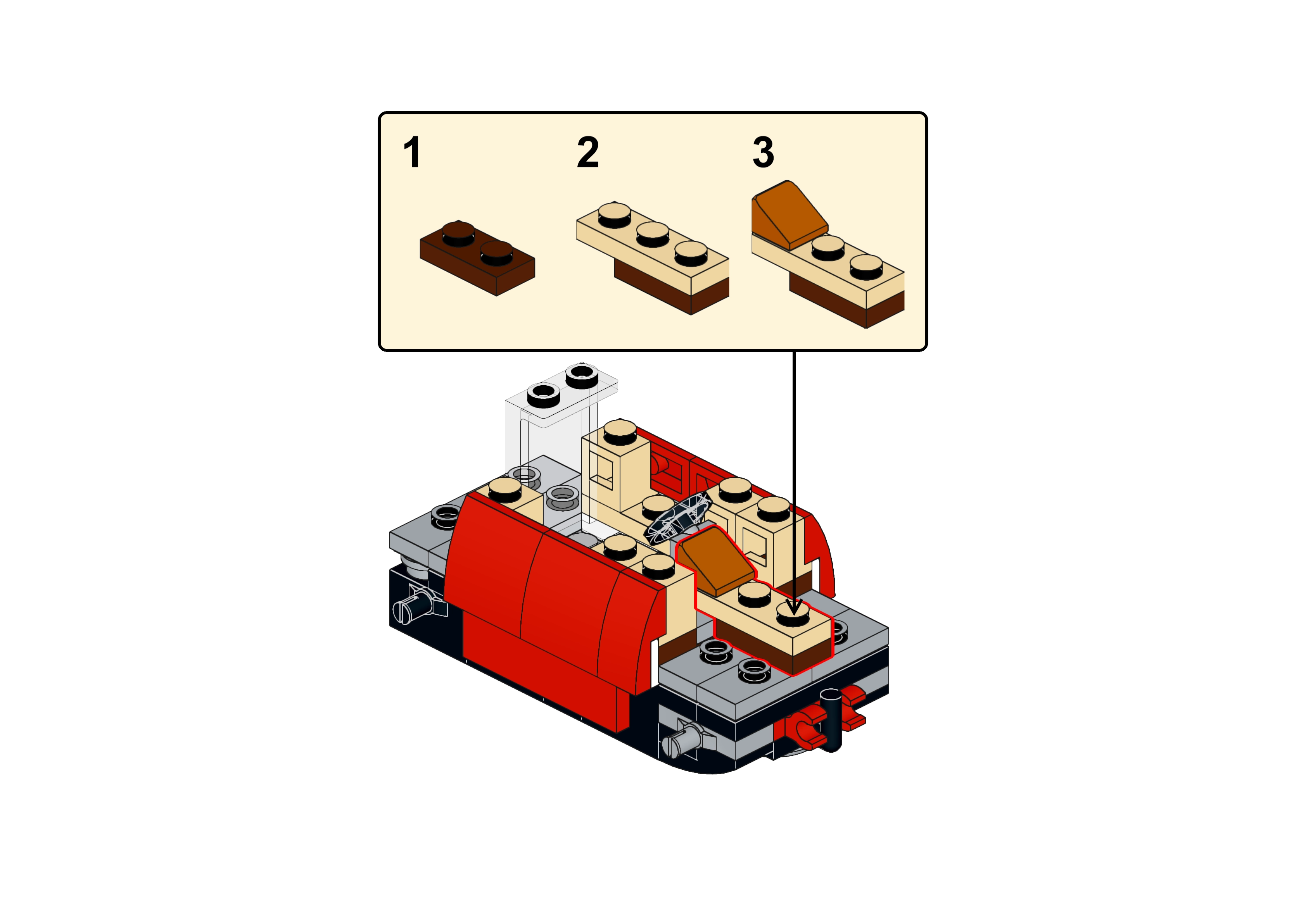 1

2

3