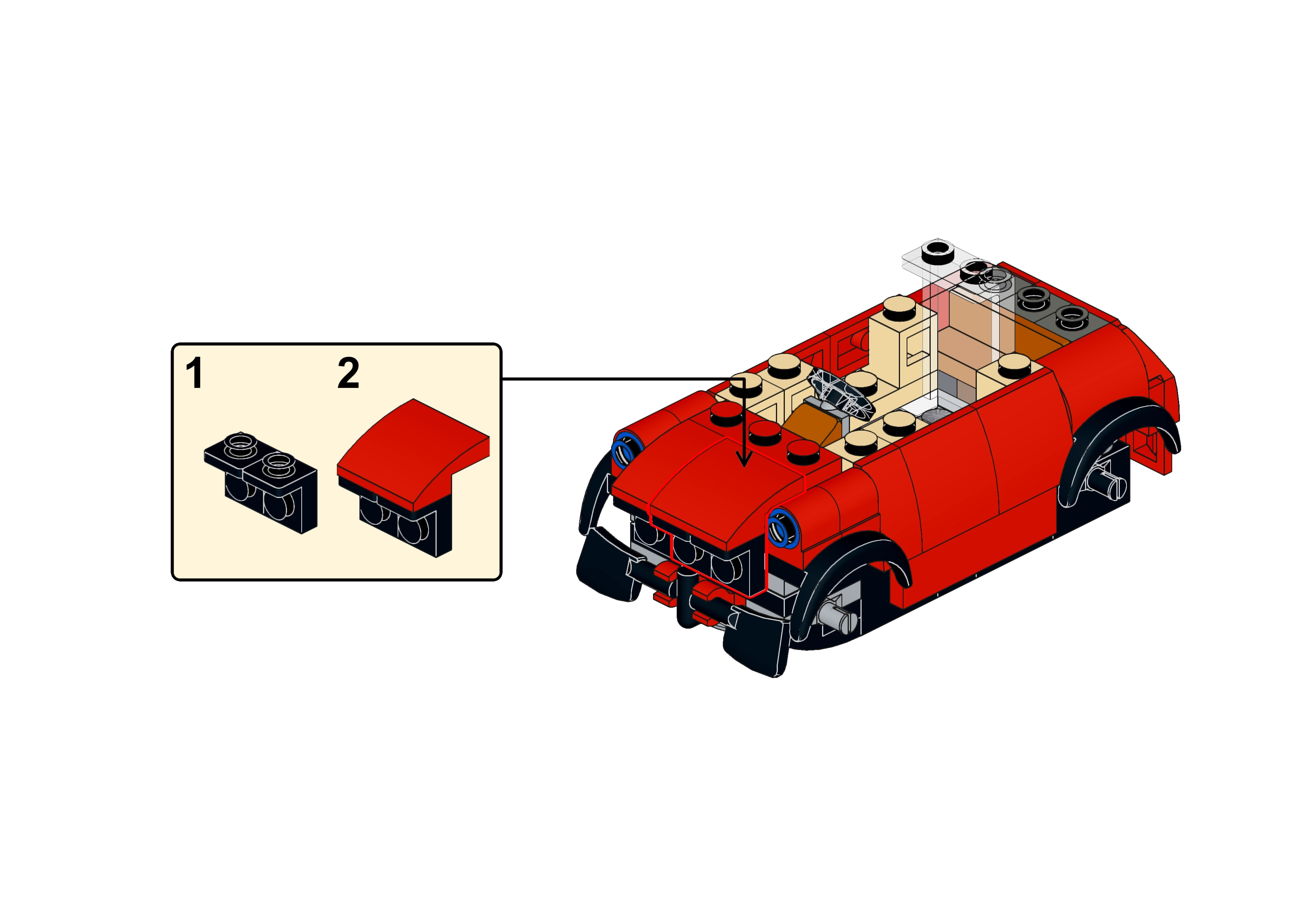 1 2