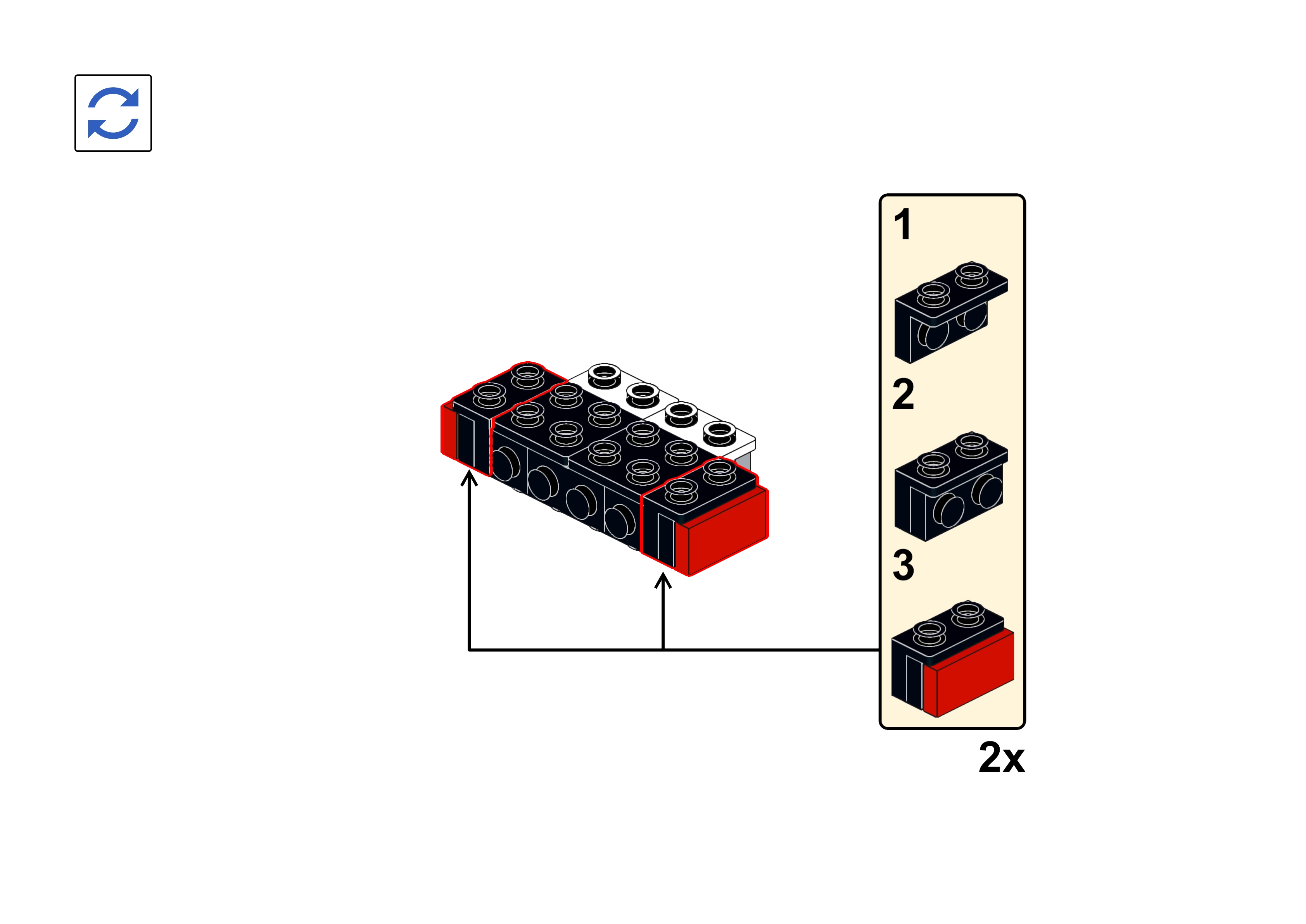 1

2

3

2x