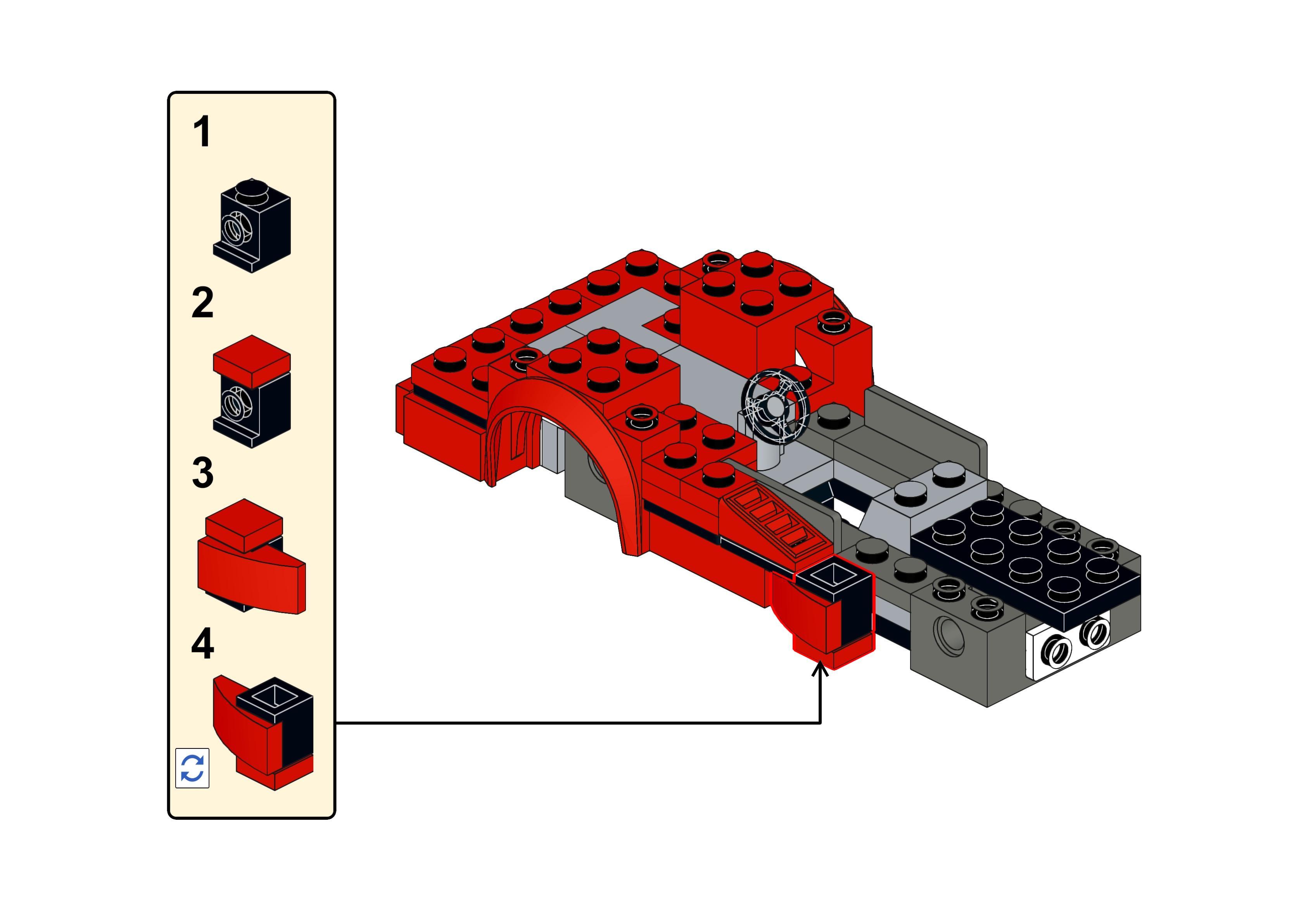 1

2

3

4