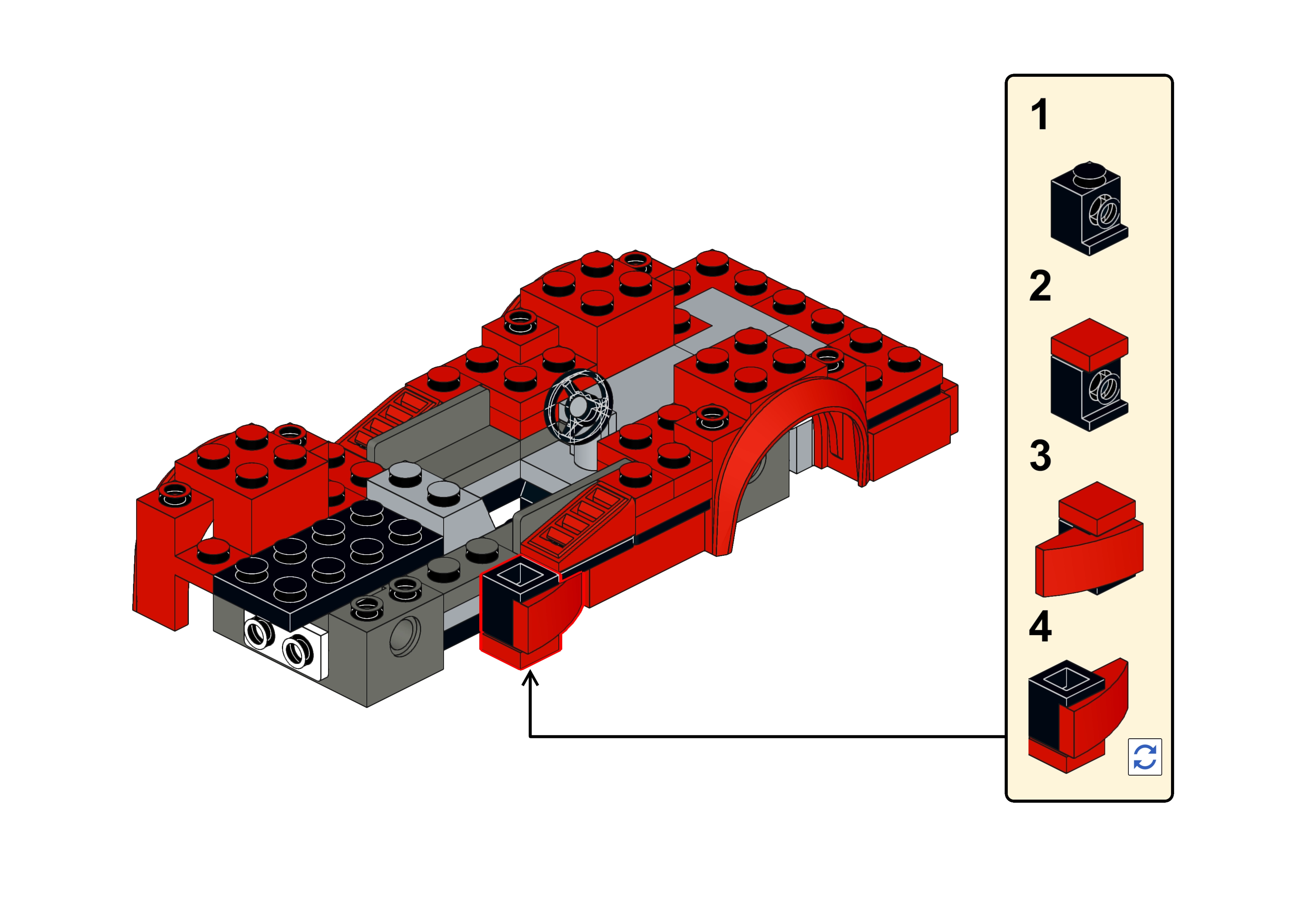 1

2

3

4