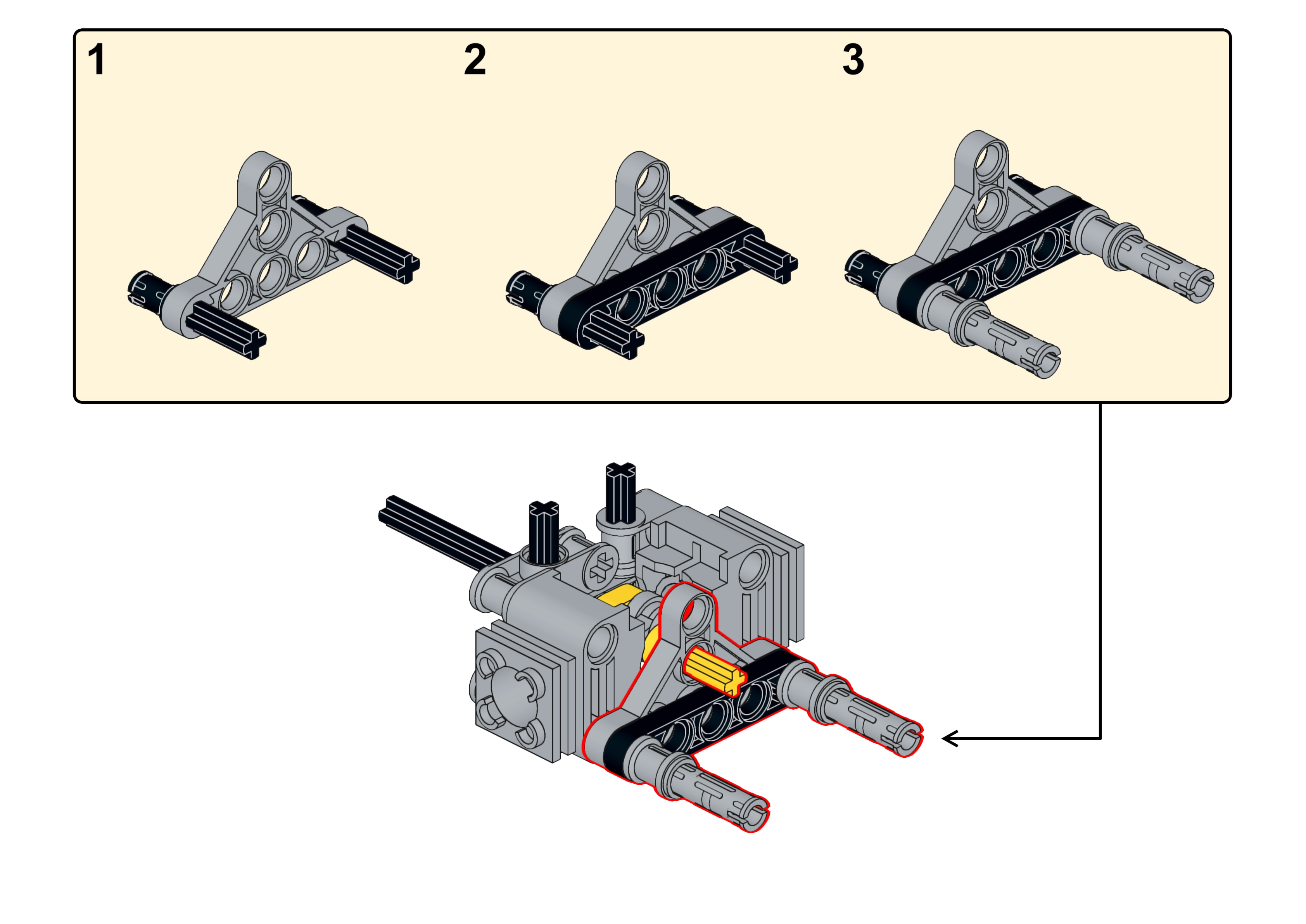 1

2

3