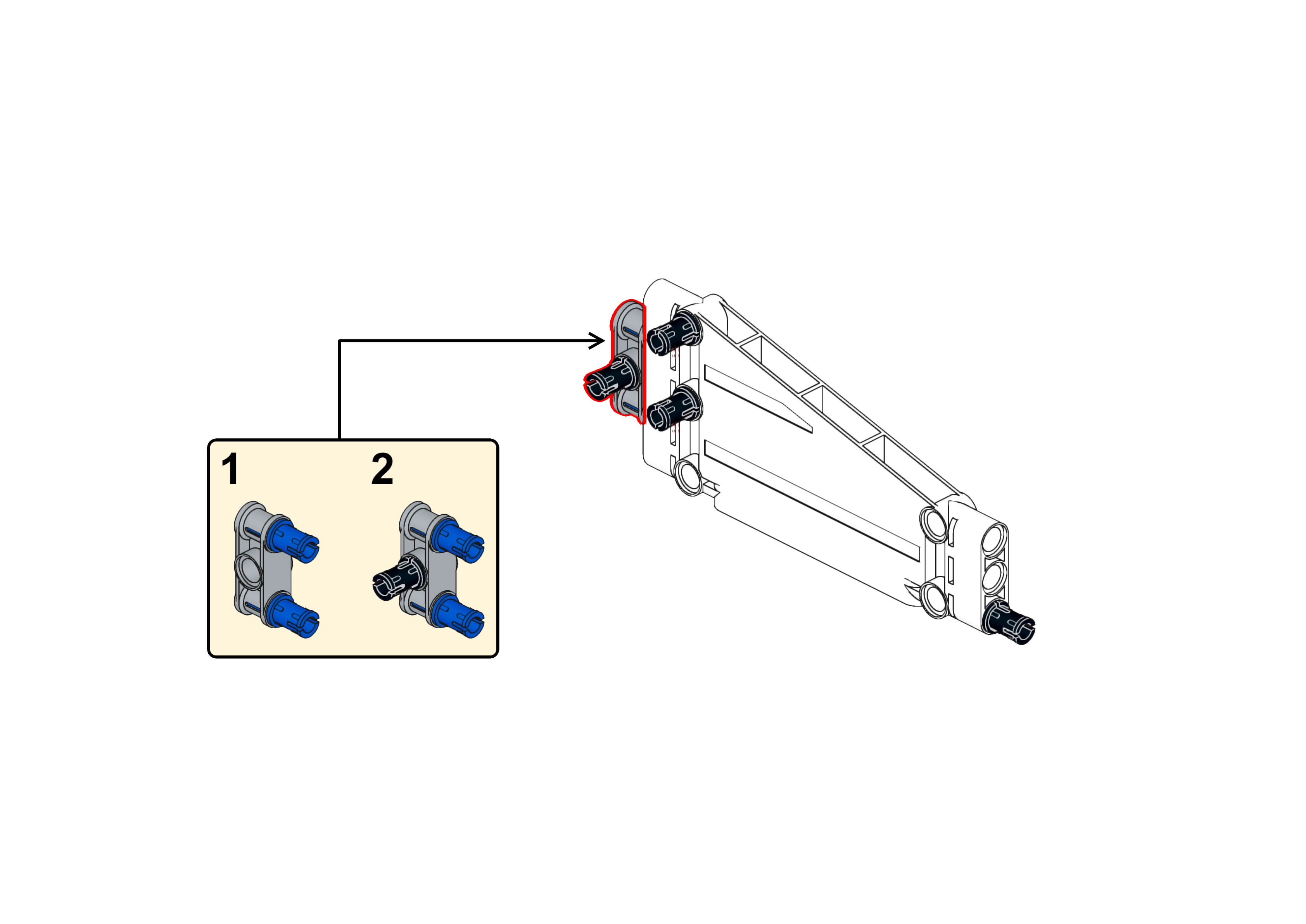 1 2