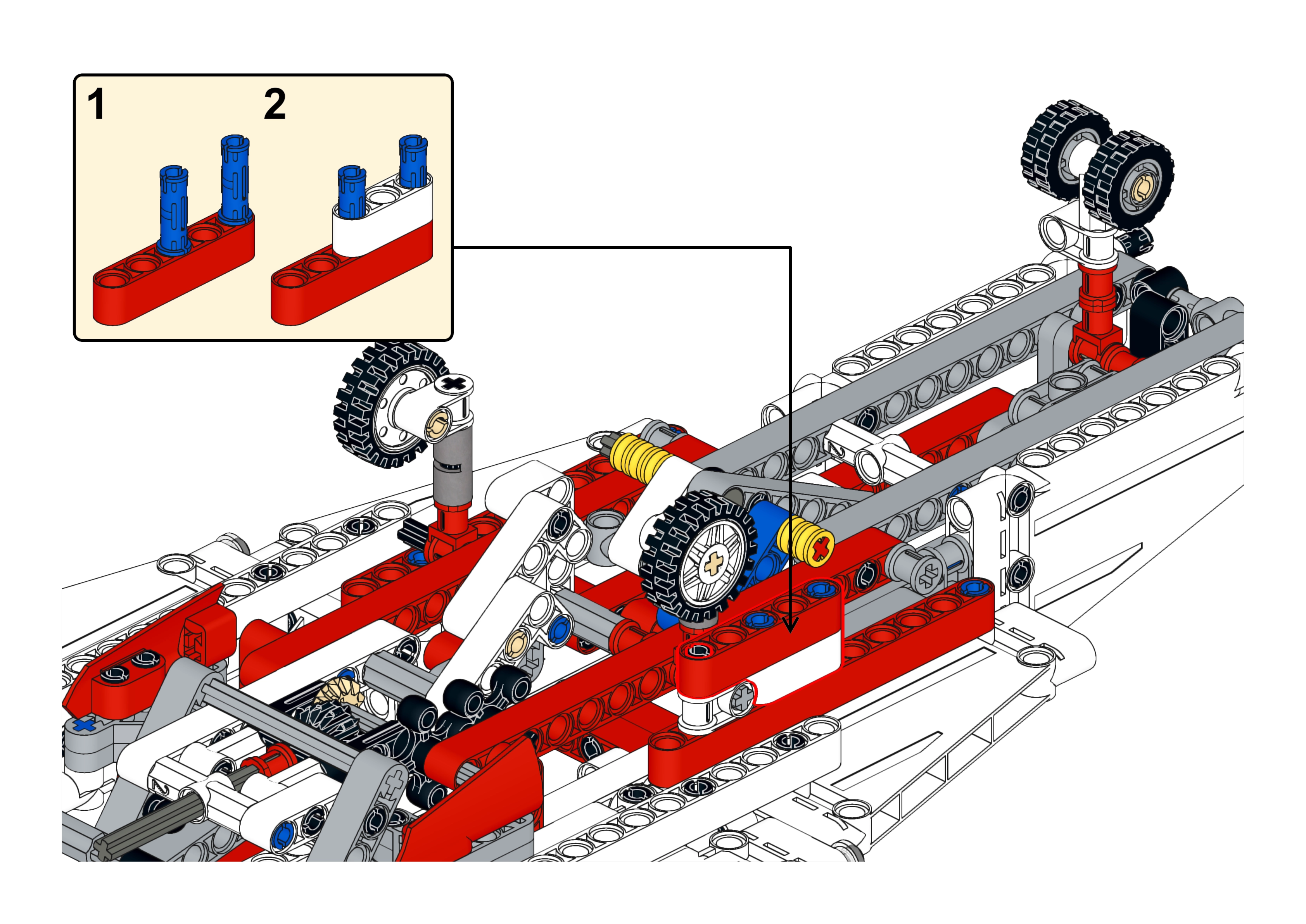 1

2