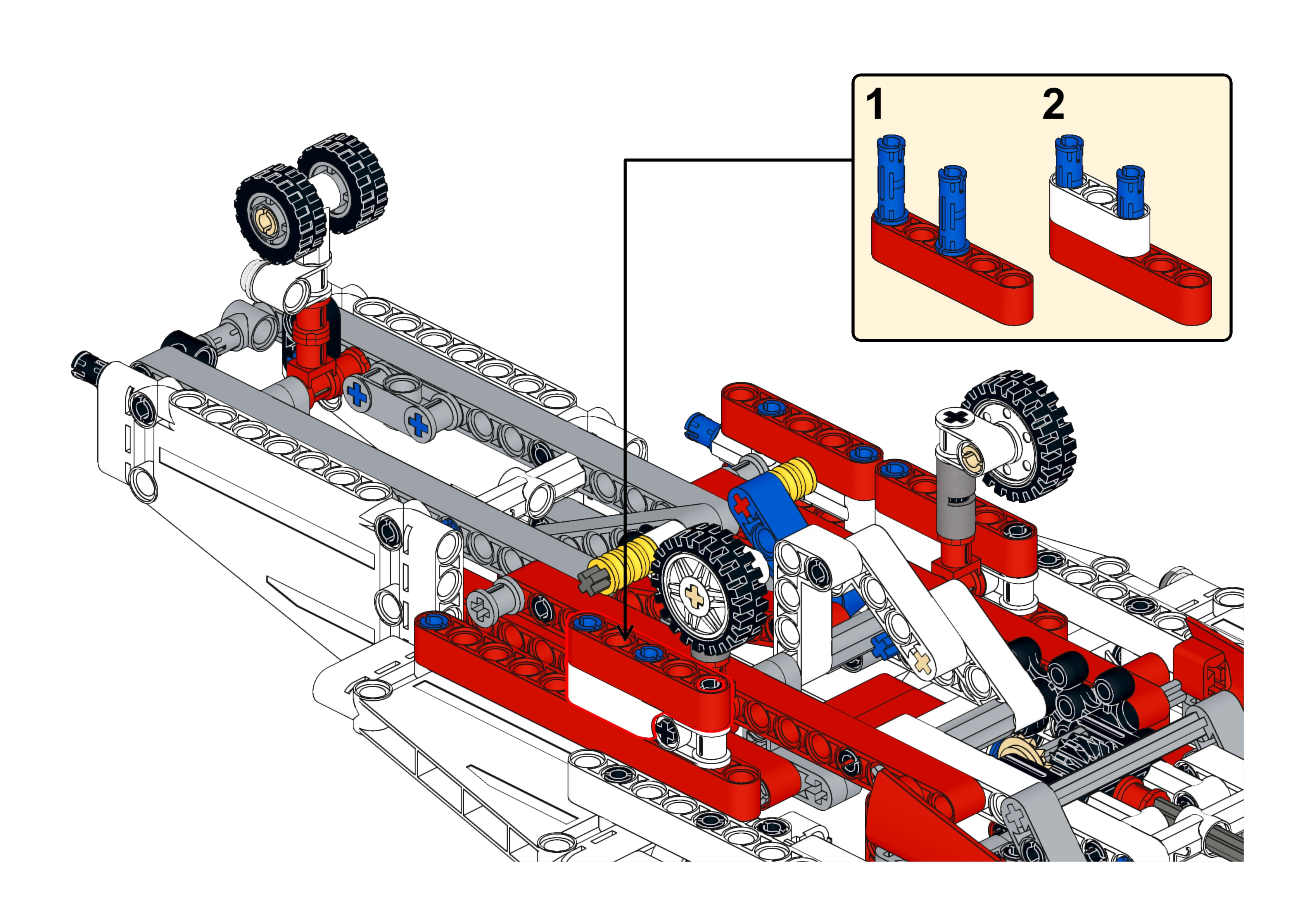 1 2