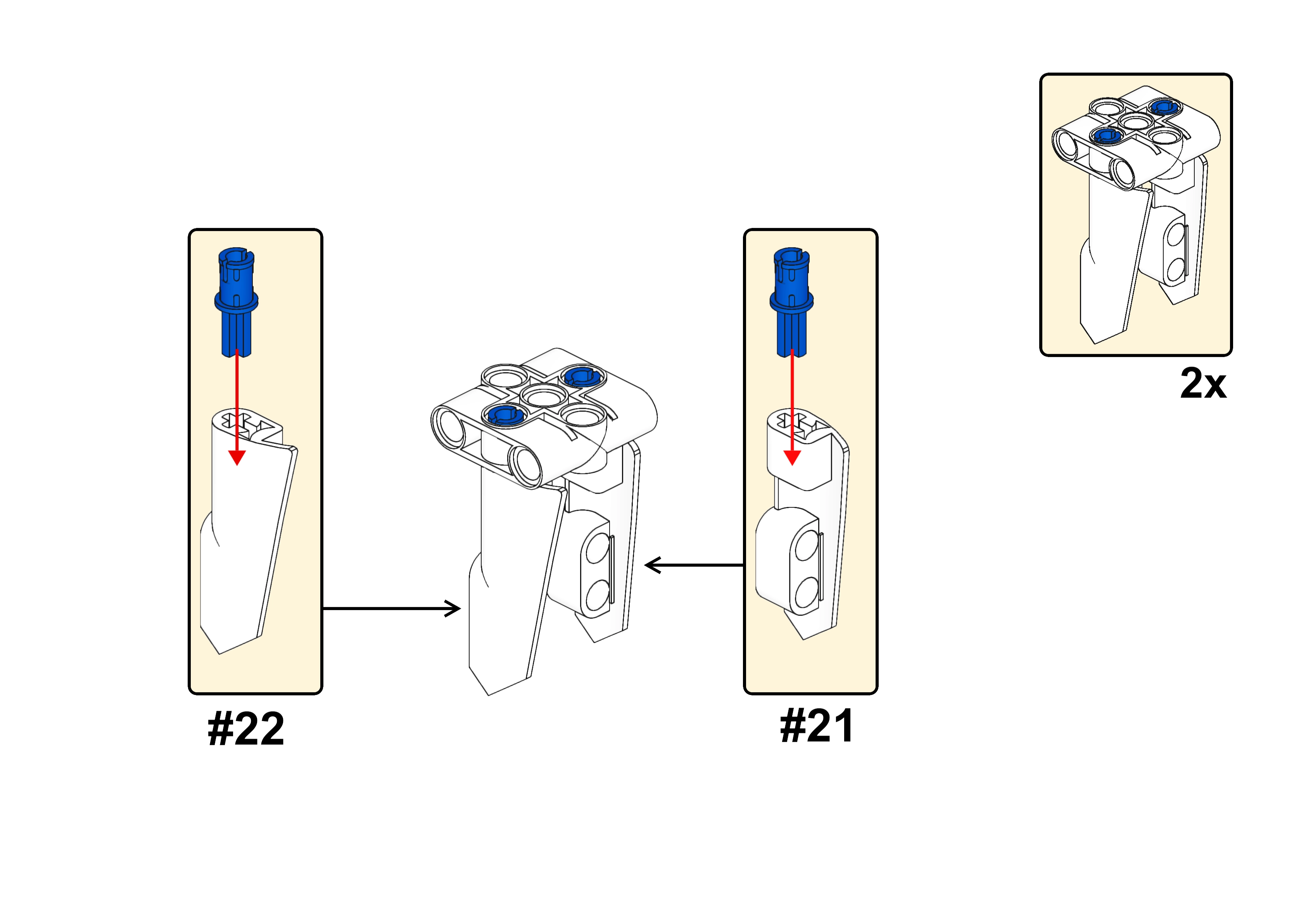 2x

#22

#21