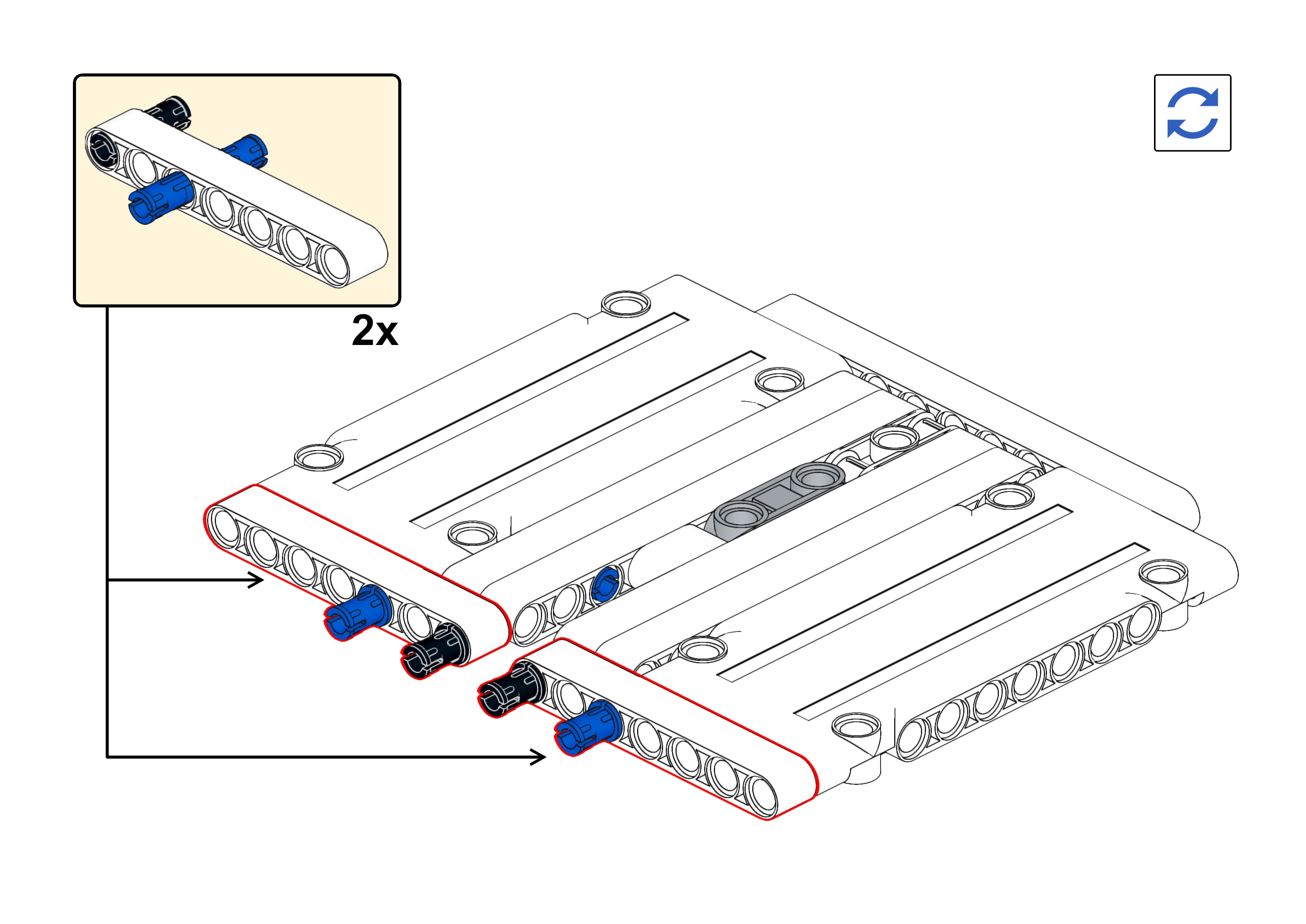 2x