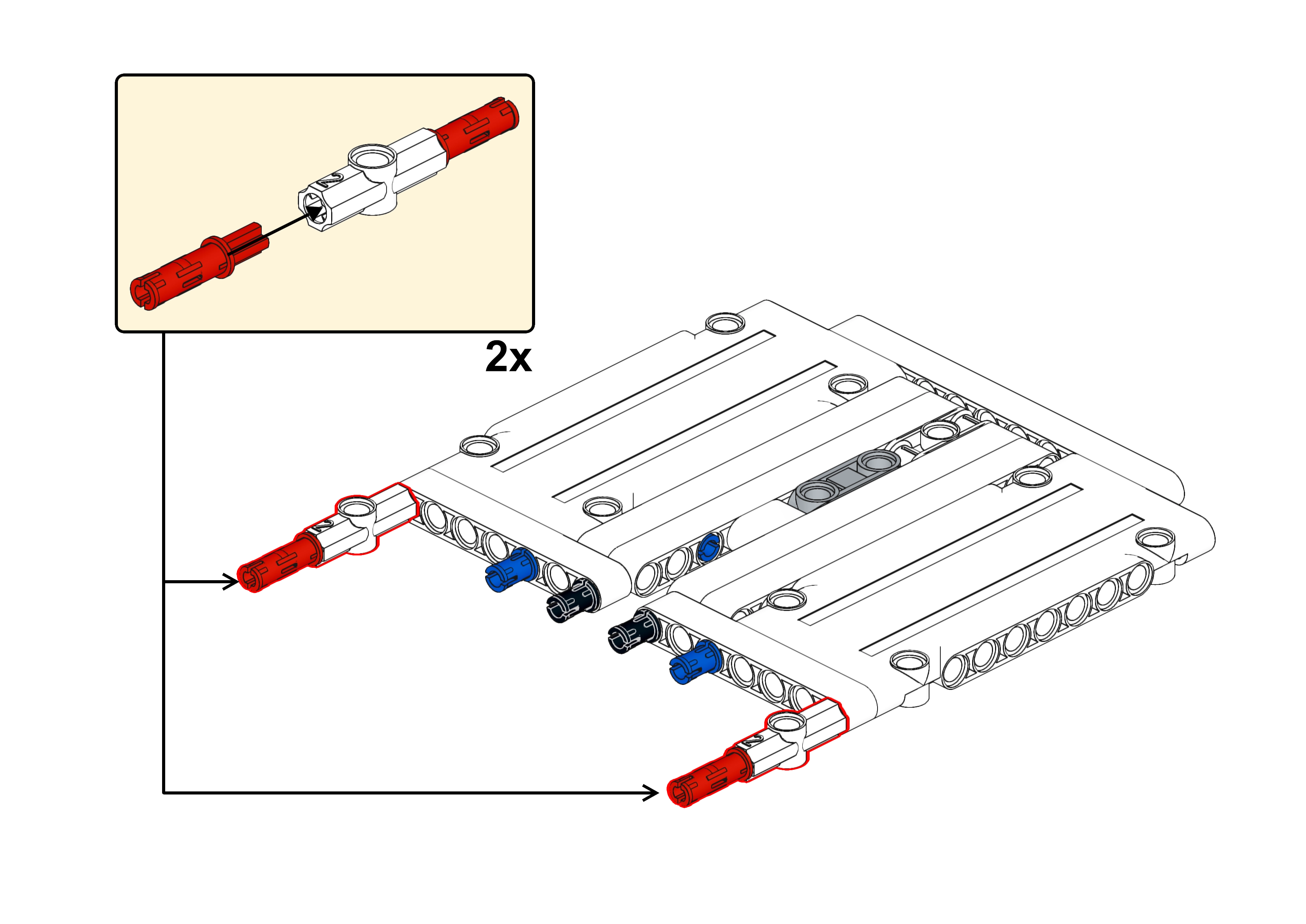 2x