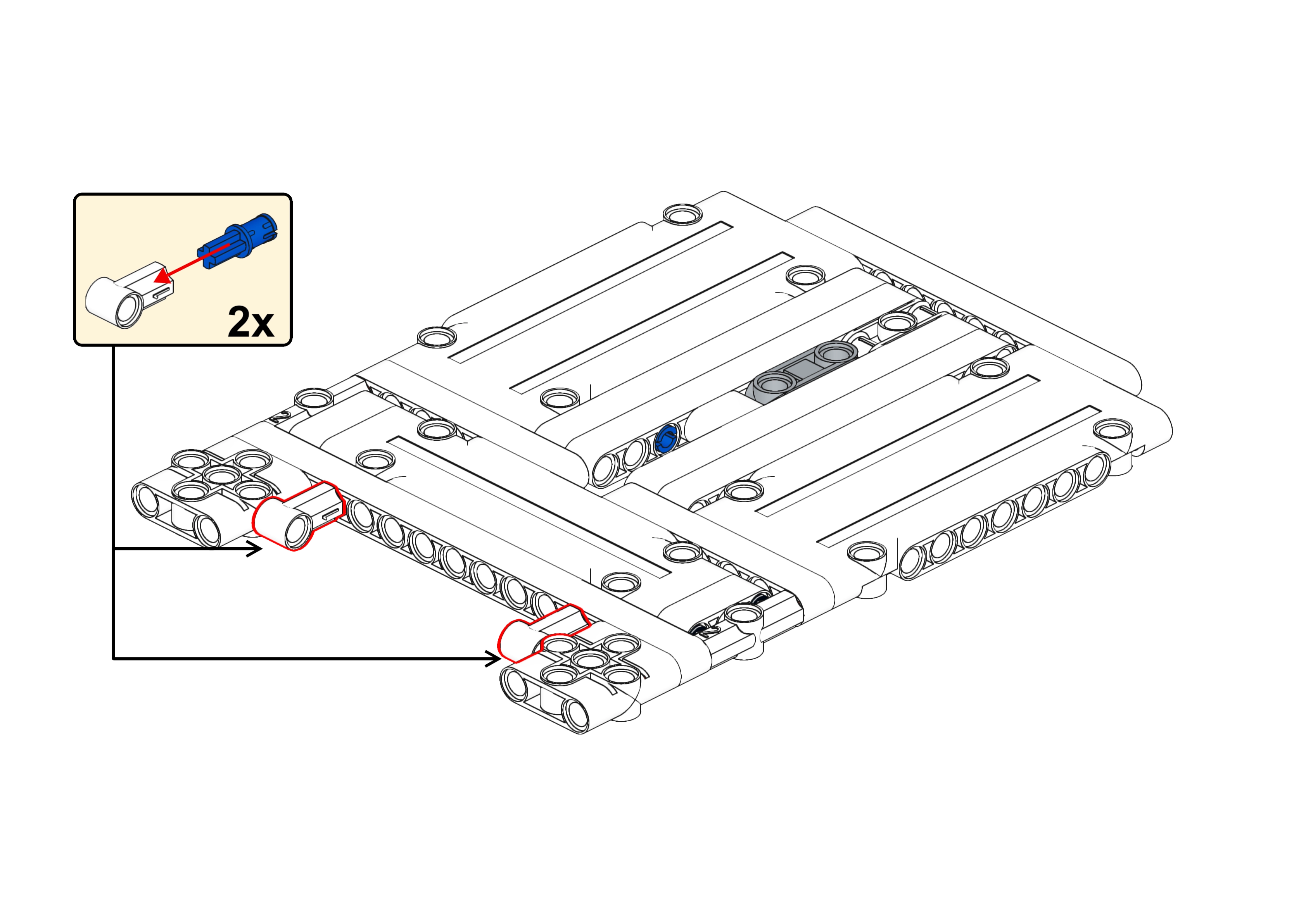 2x