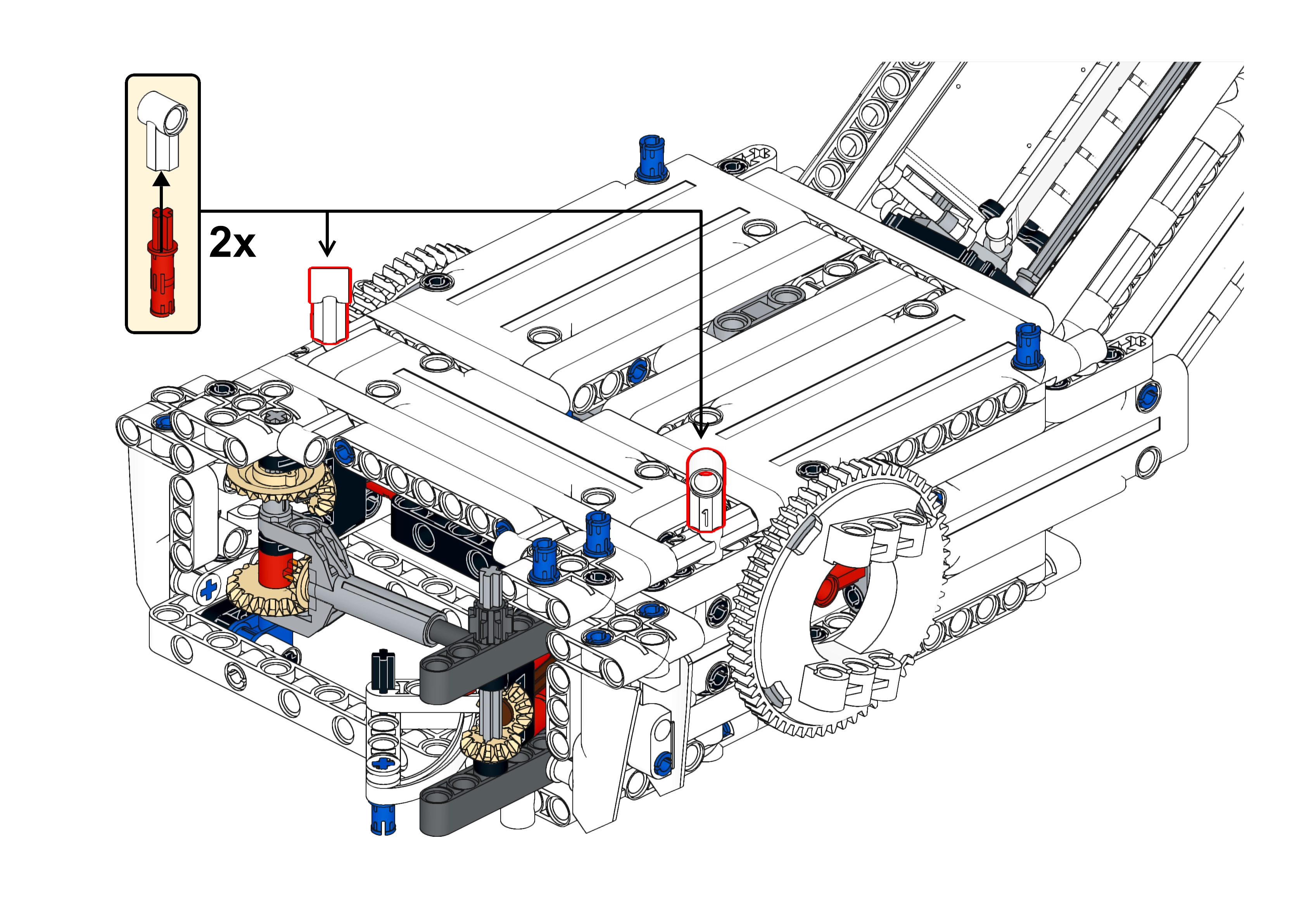 2x

1