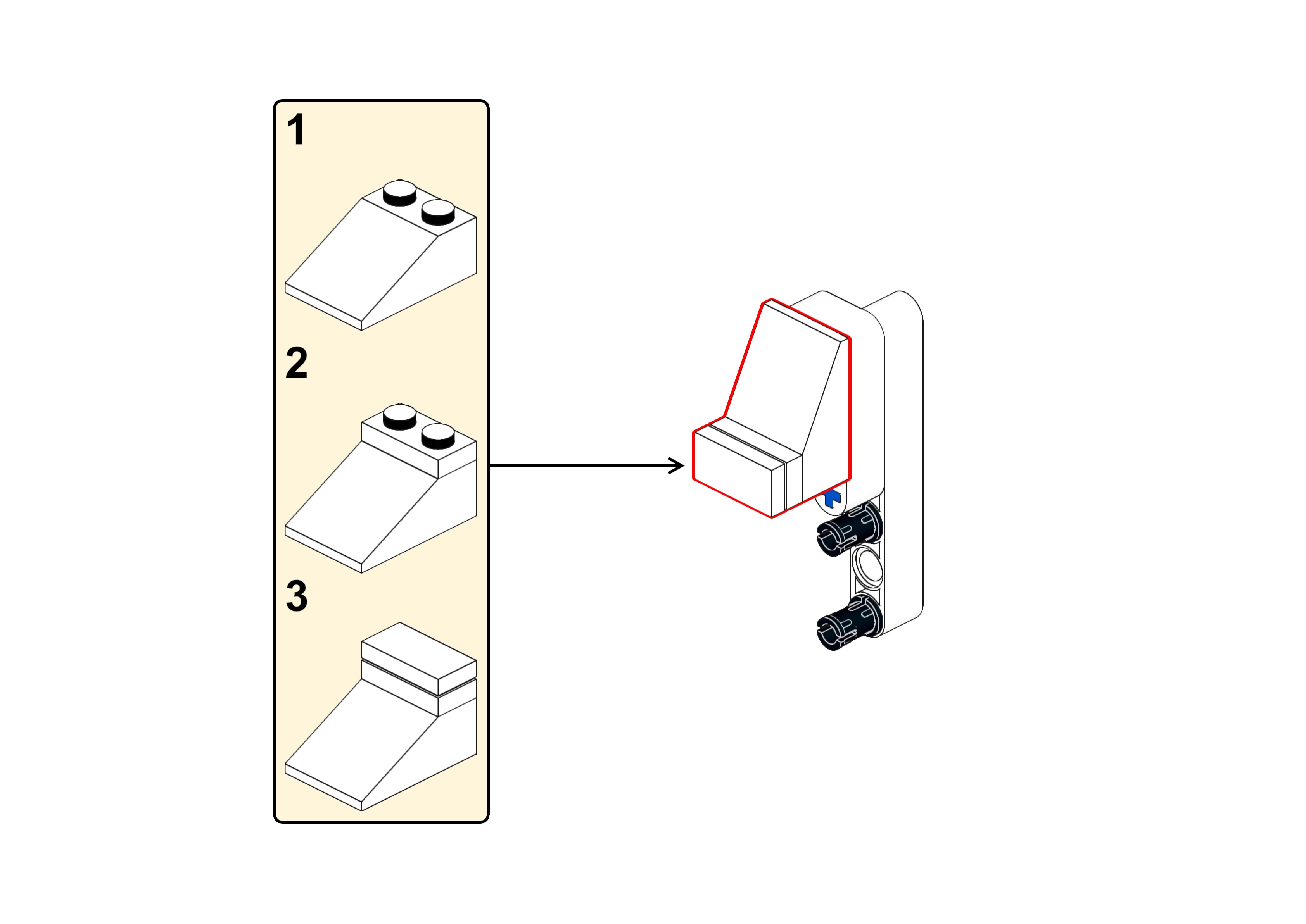 1

2

3