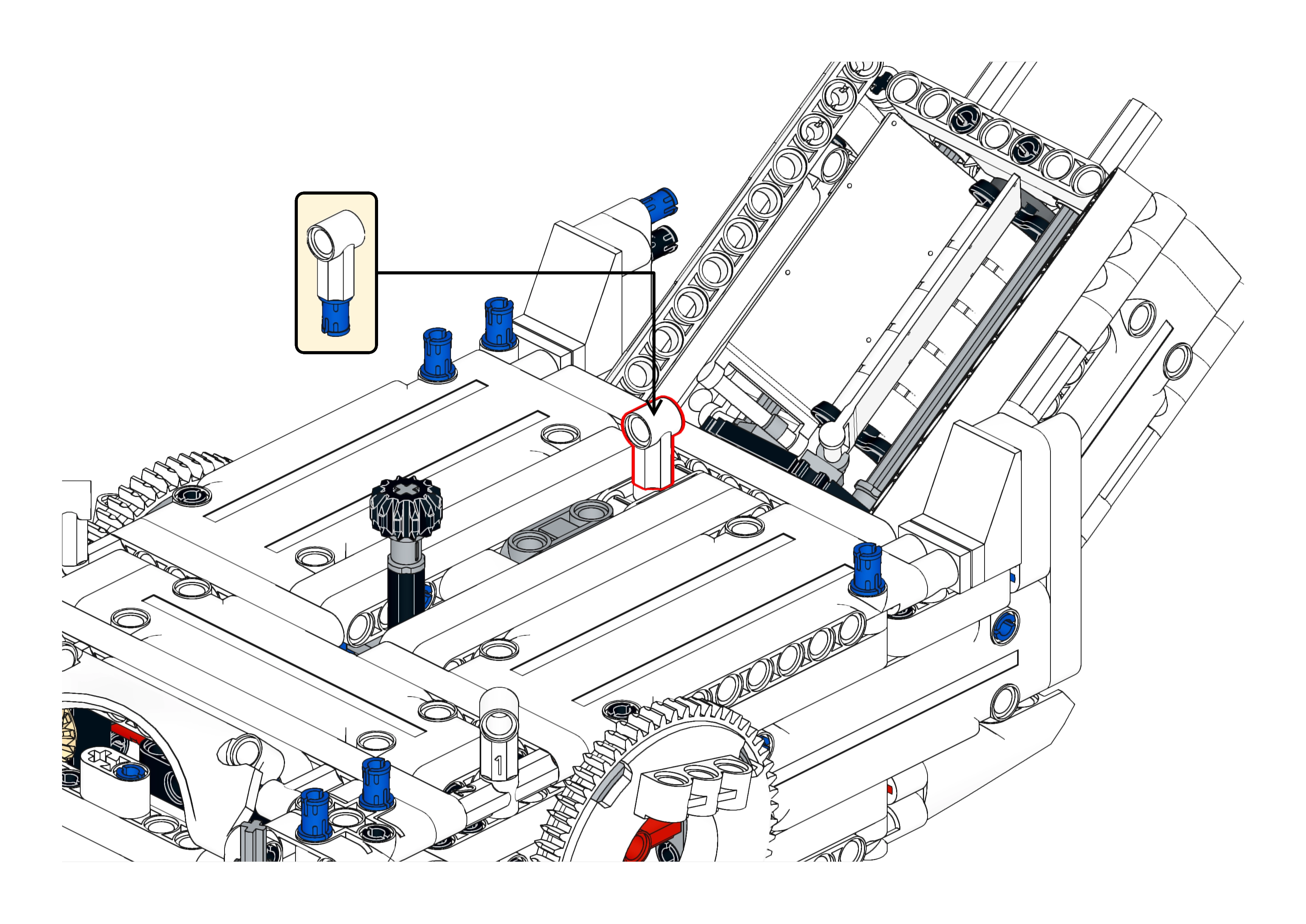 1