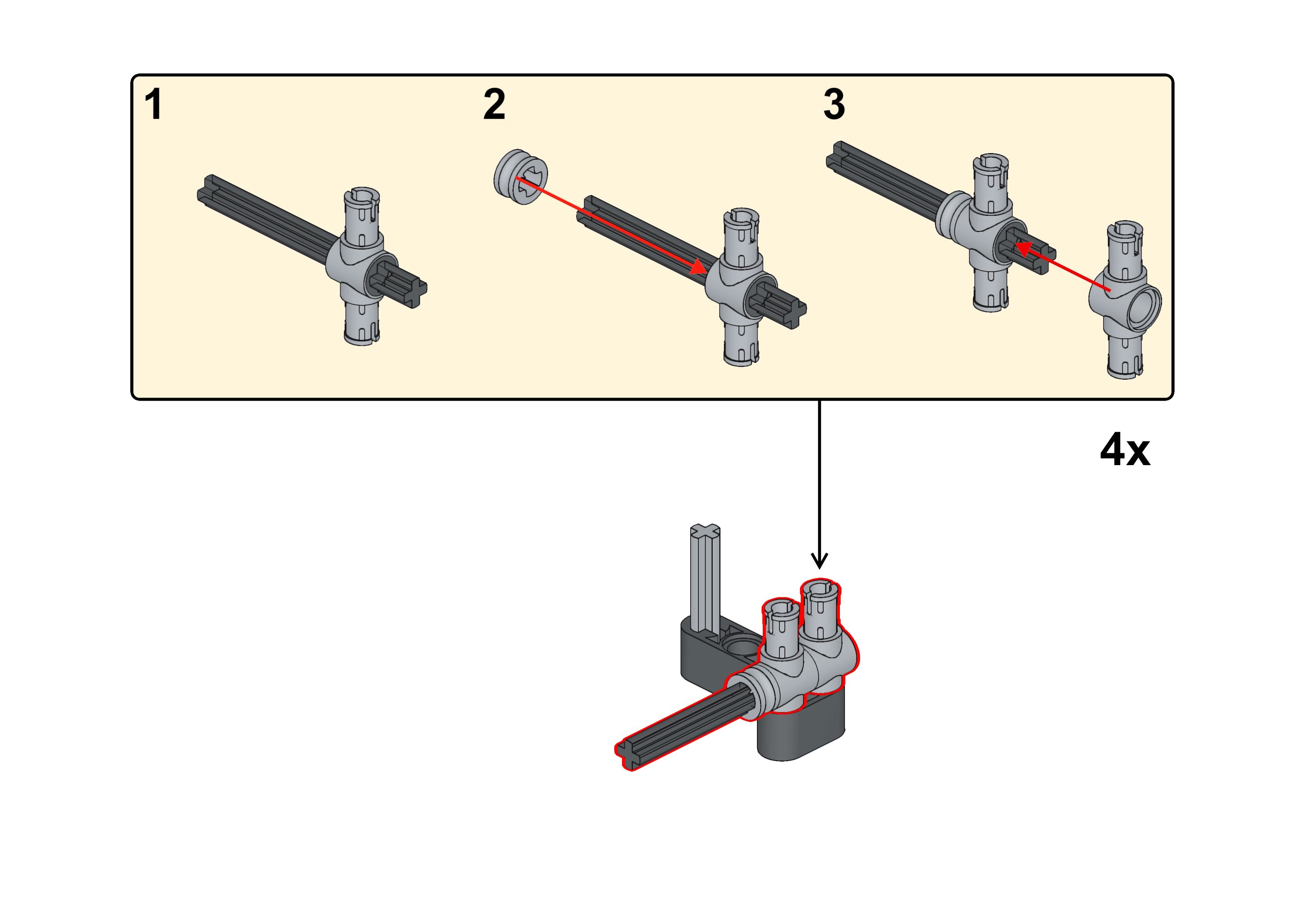 1

2

3

4x