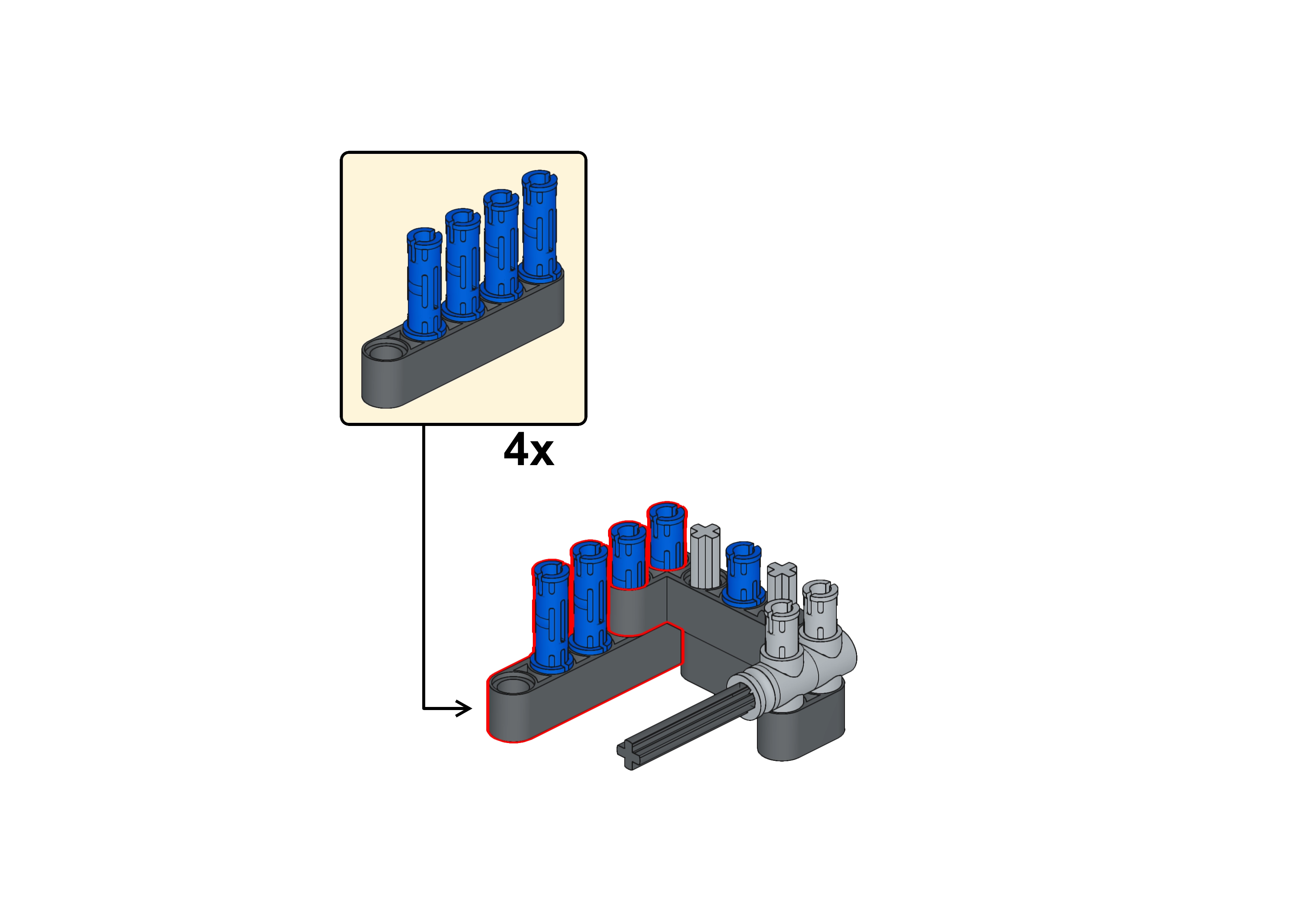 4x