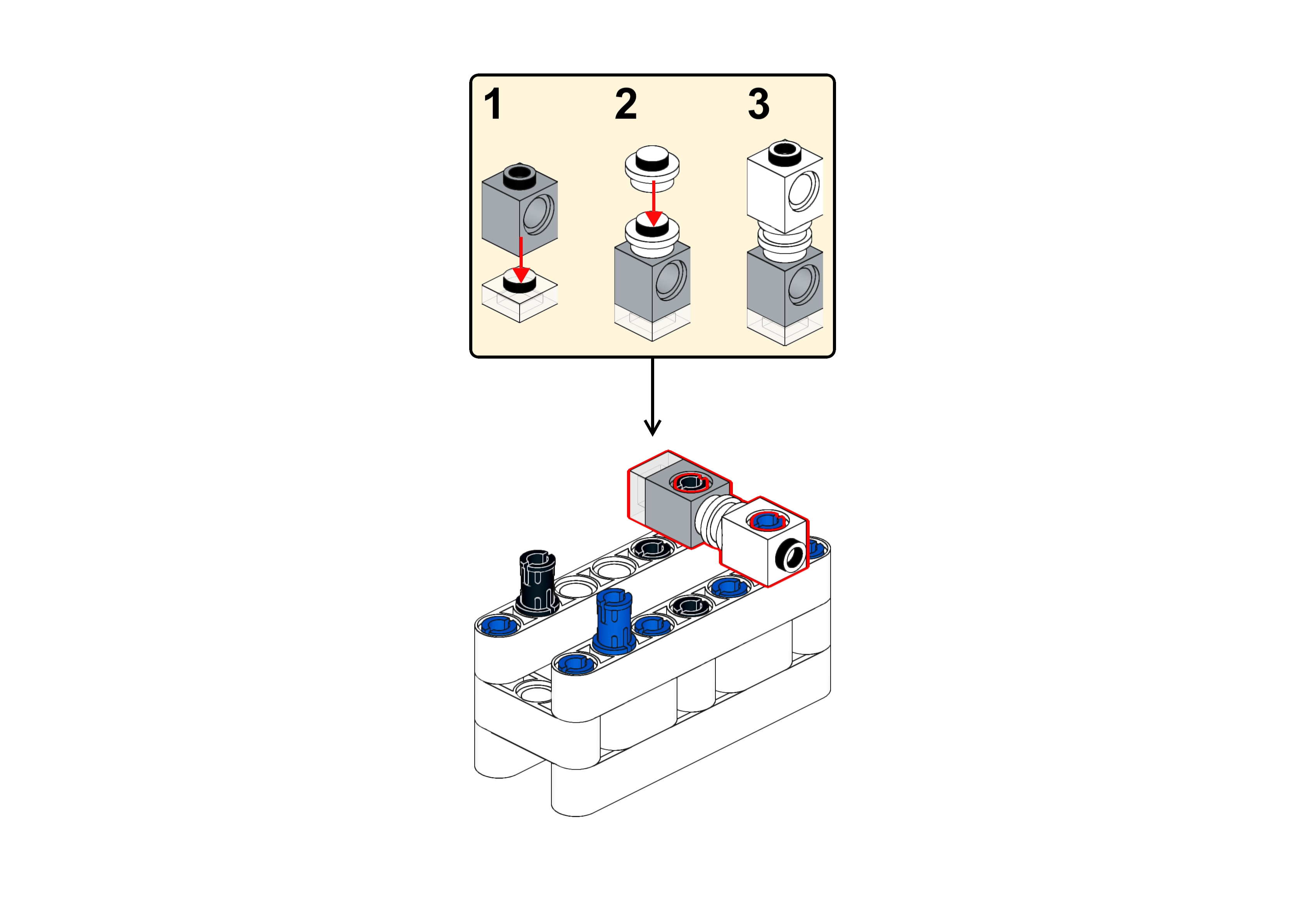 1
2
3