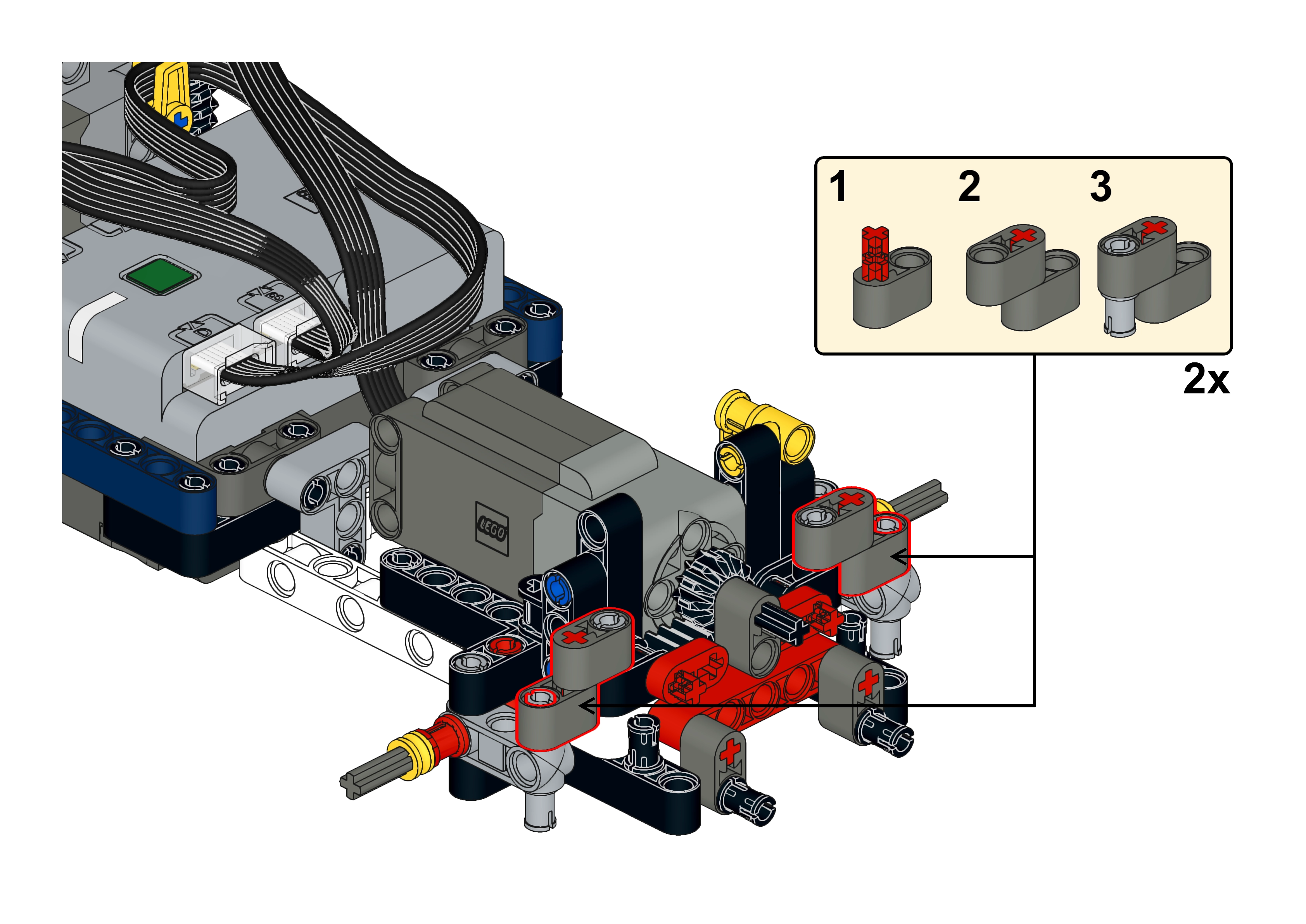 1 2 3

2x

LEGO