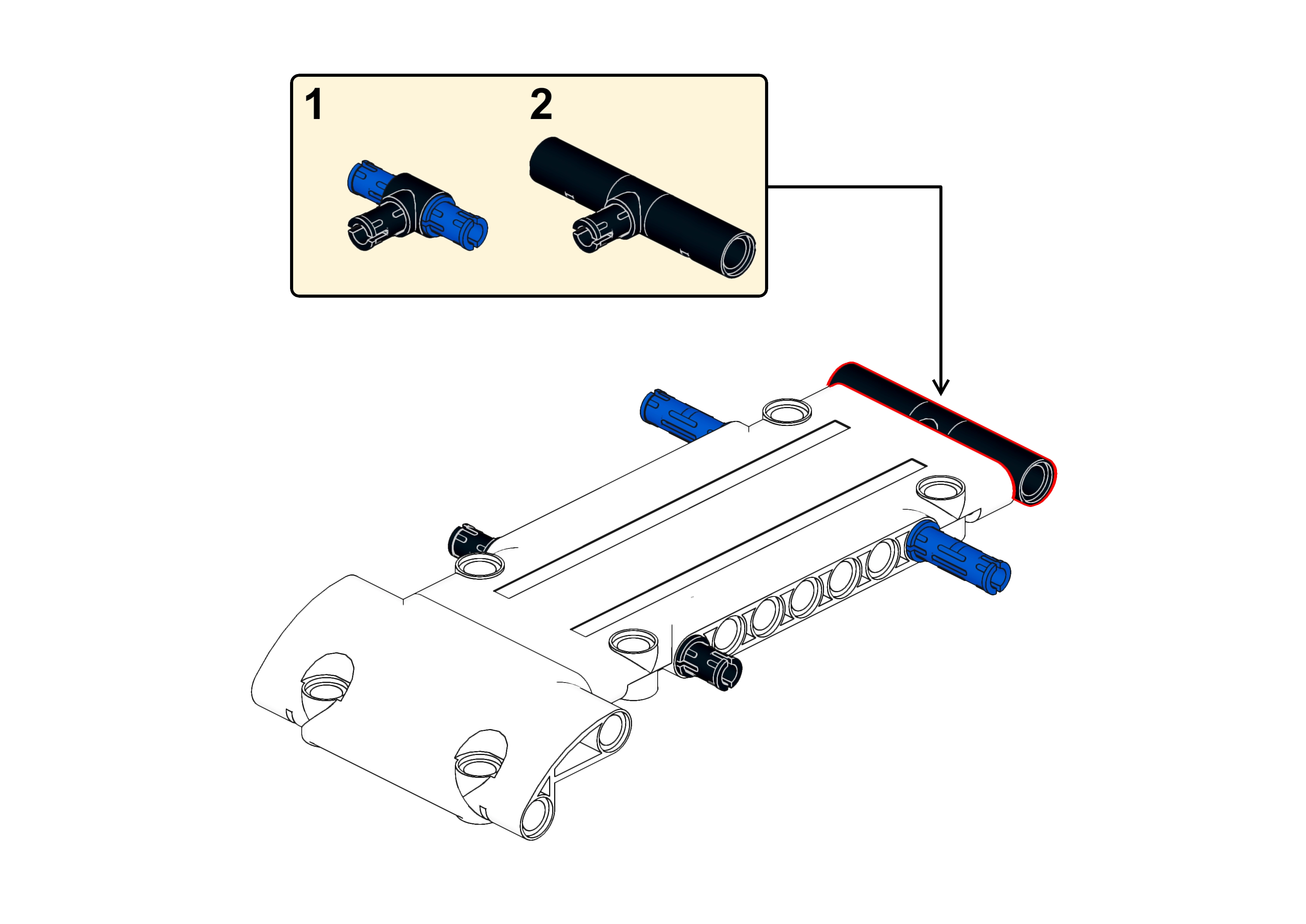 1

2